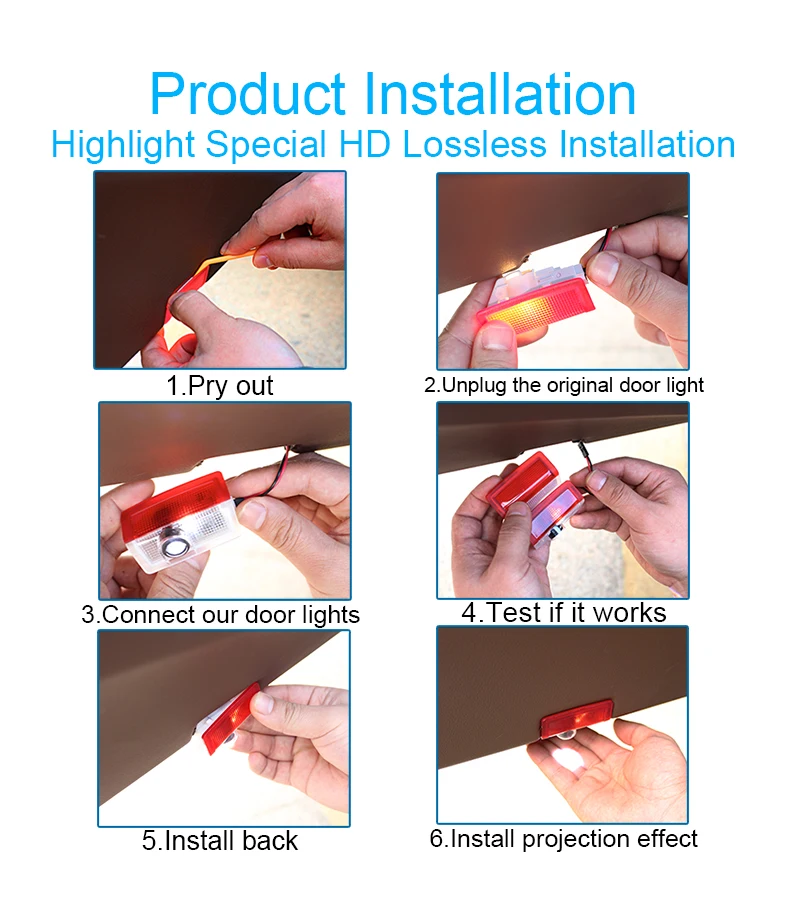 Product Installation
Highlight Special HD Lossless Installation

1.Pry out

2.Unplug the original door light

3.Connect our door lights

4.Test if it works

5.Install back

6.Install projection effect