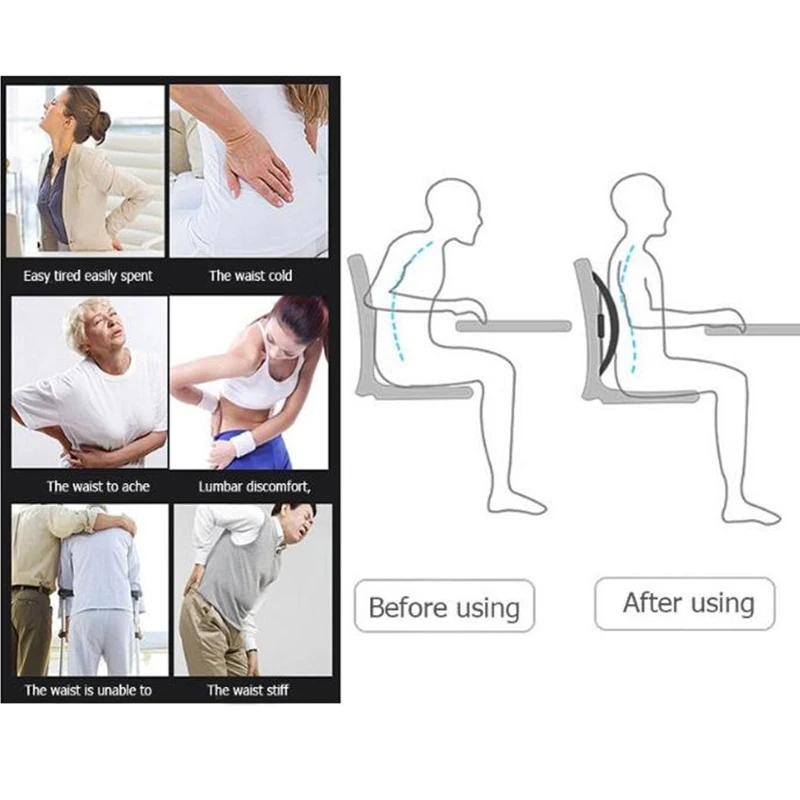 Easy tired easily spent

The waist cold

The waist to ache

Lumbar discomfort,

The waist is unable to

The waist stiff

Before using

After using