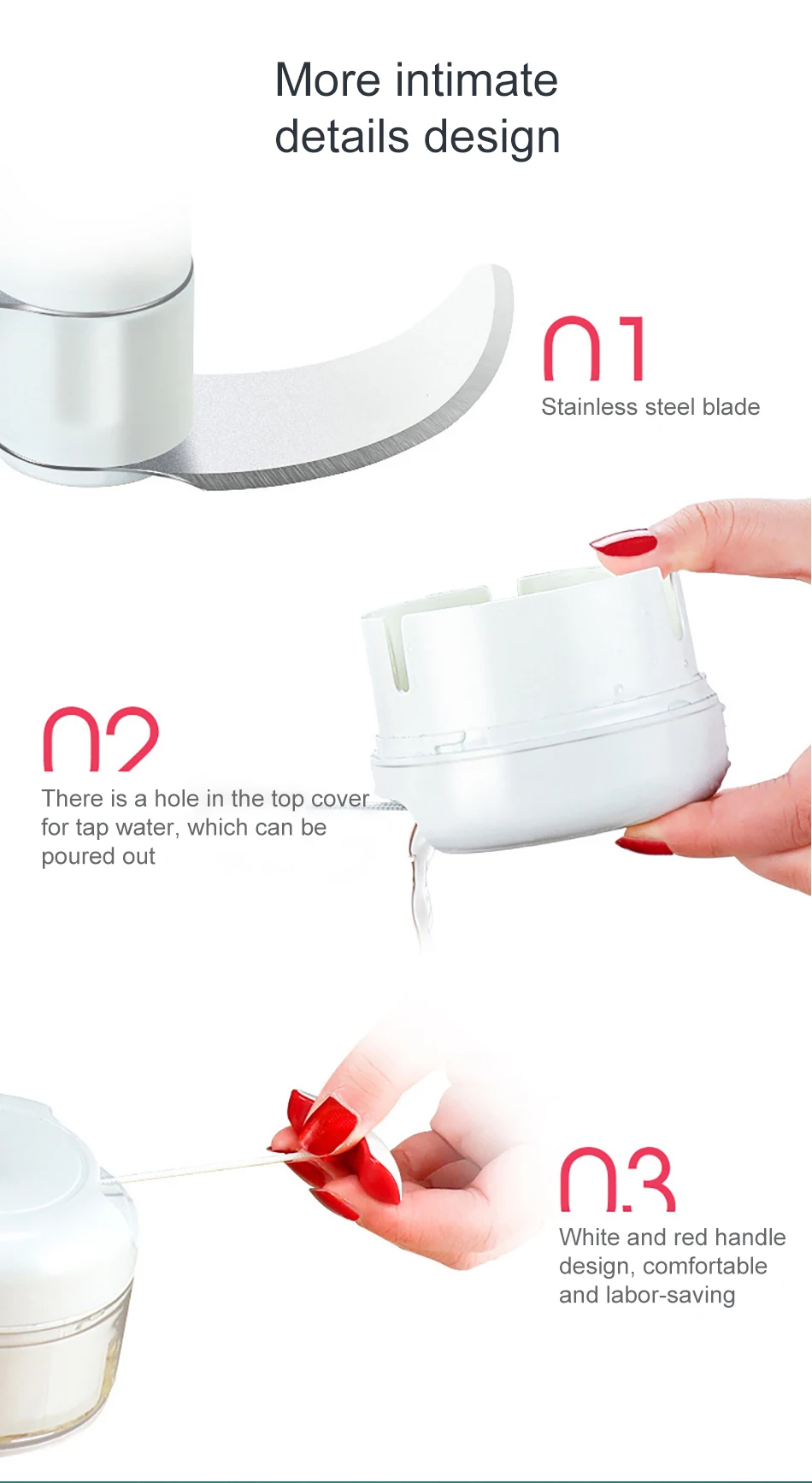 More intimate details design

01

Stainless steel blade

02

There is a hole in the top cover for tap water, which can be poured out

03

White and red handle design, comfortable and labor-saving