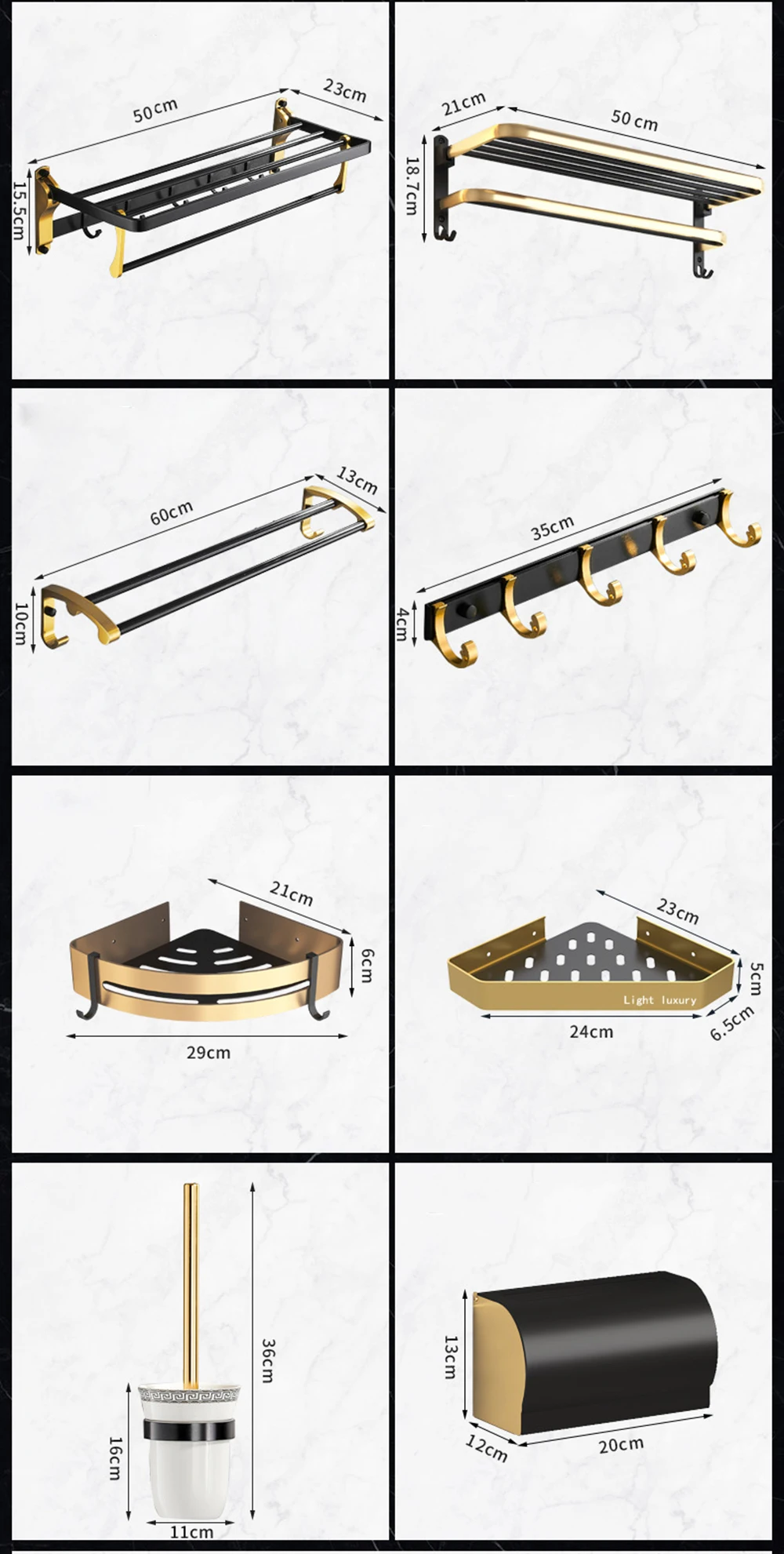 50cm
23cm
15.5cm

21cm
50 cm
18.7cm

60cm
13cm
10cm

35cm
4cm

21cm
6cm
29cm

23cm
5cm
Light luxury
24cm
6.5cm

36cm
16cm
11cm

13cm
12cm
20cm