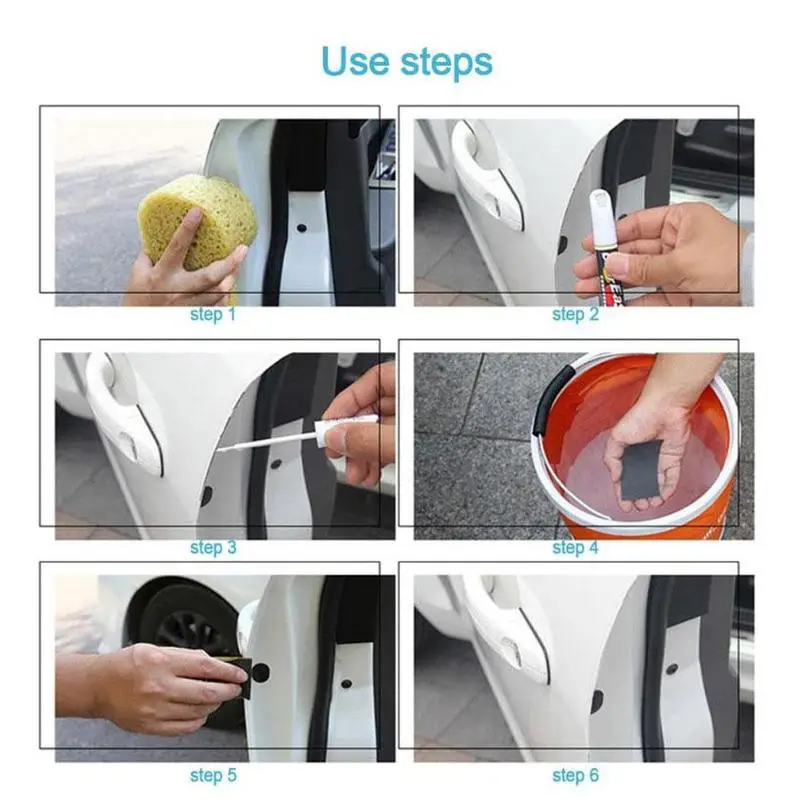 Use steps

step 1

step 2

step 3

step 4

step 5

step 6