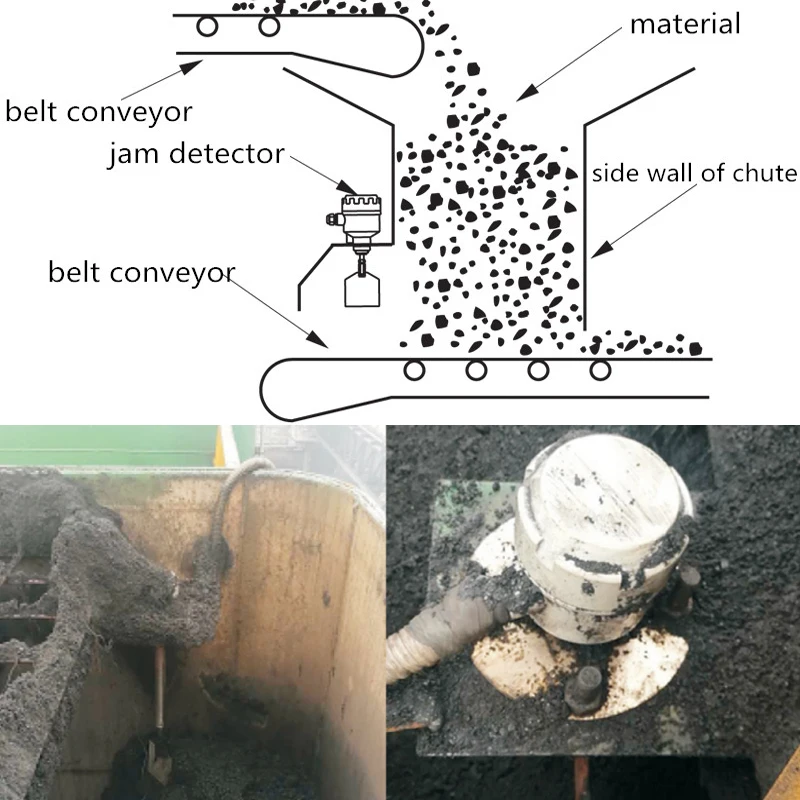 material

belt conveyor

jam detector

side wall of chute

belt conveyor