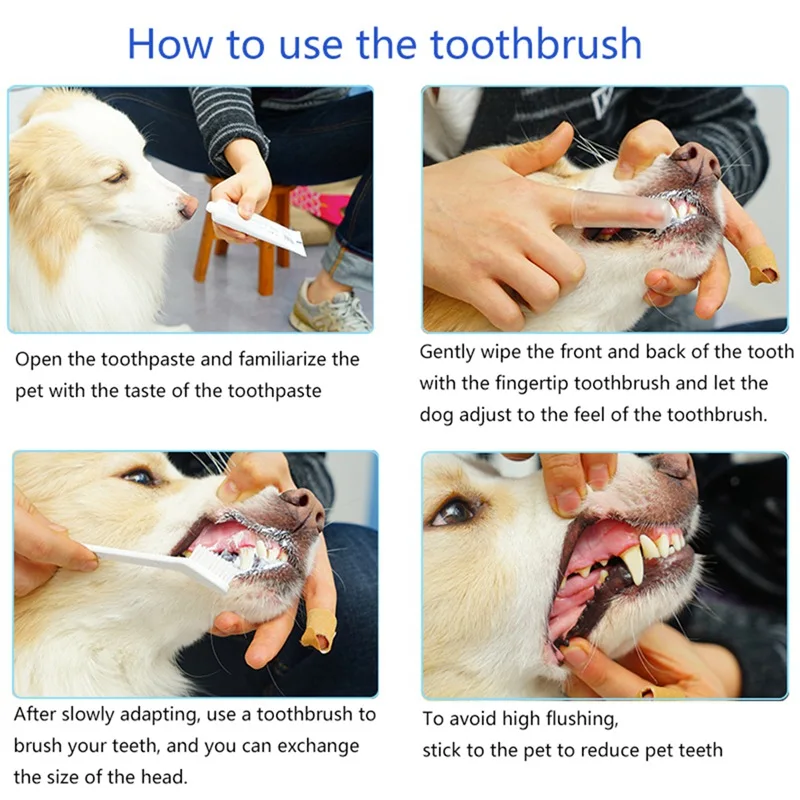 How to use the toothbrush

Open the toothpaste and familiarize the pet with the taste of the toothpaste

Gently wipe the front and back of the tooth with the fingertip toothbrush and let the dog adjust to the feel of the toothbrush.

After slowly adapting, use a toothbrush to brush your teeth, and you can exchange the size of the head.

To avoid high flushing, stick to the pet to reduce pet teeth