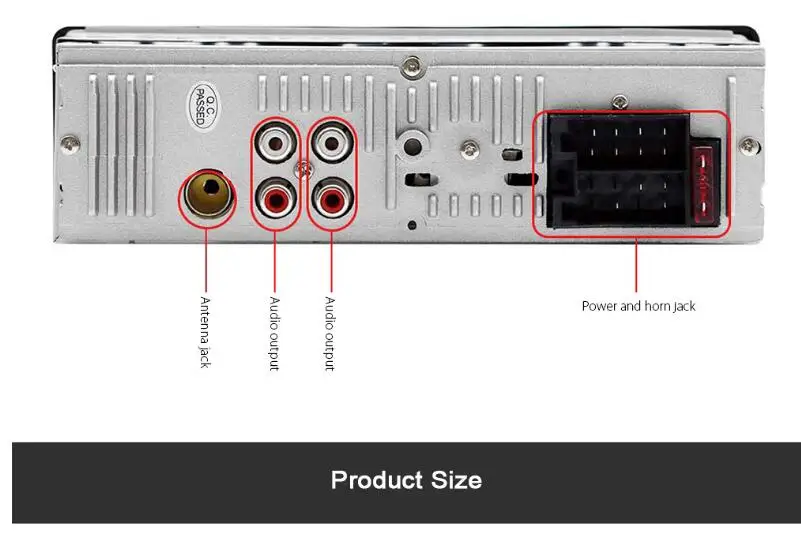 Q.C. PASSED

Antenna jack

Audio output

Audio output

Power and horn jack

Product Size