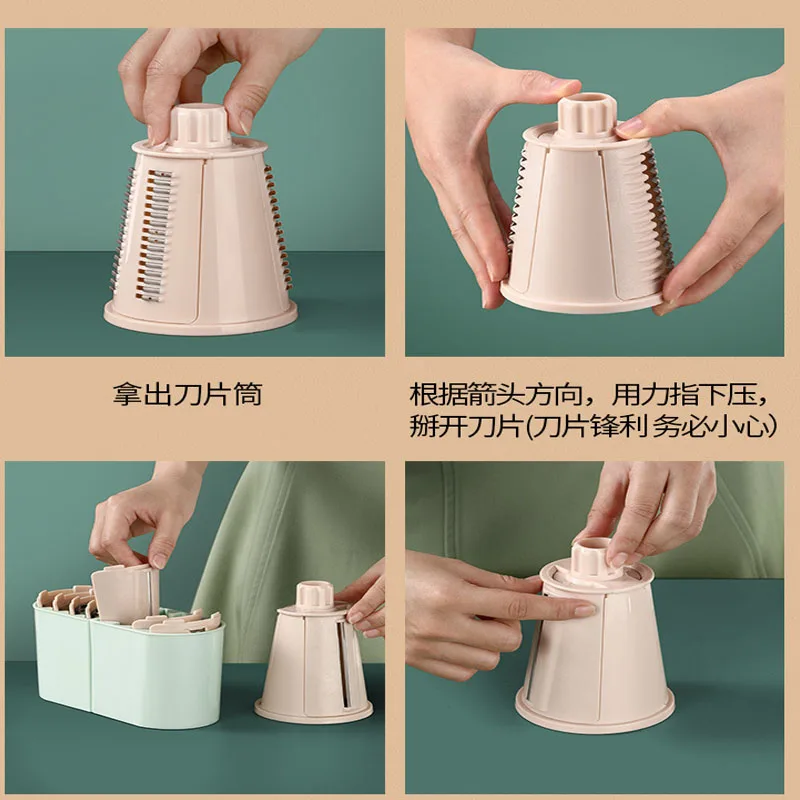 拿出刀片筒

根据箭头方向，用力指下压，掰开刀片(刀片锋利 务必小心)