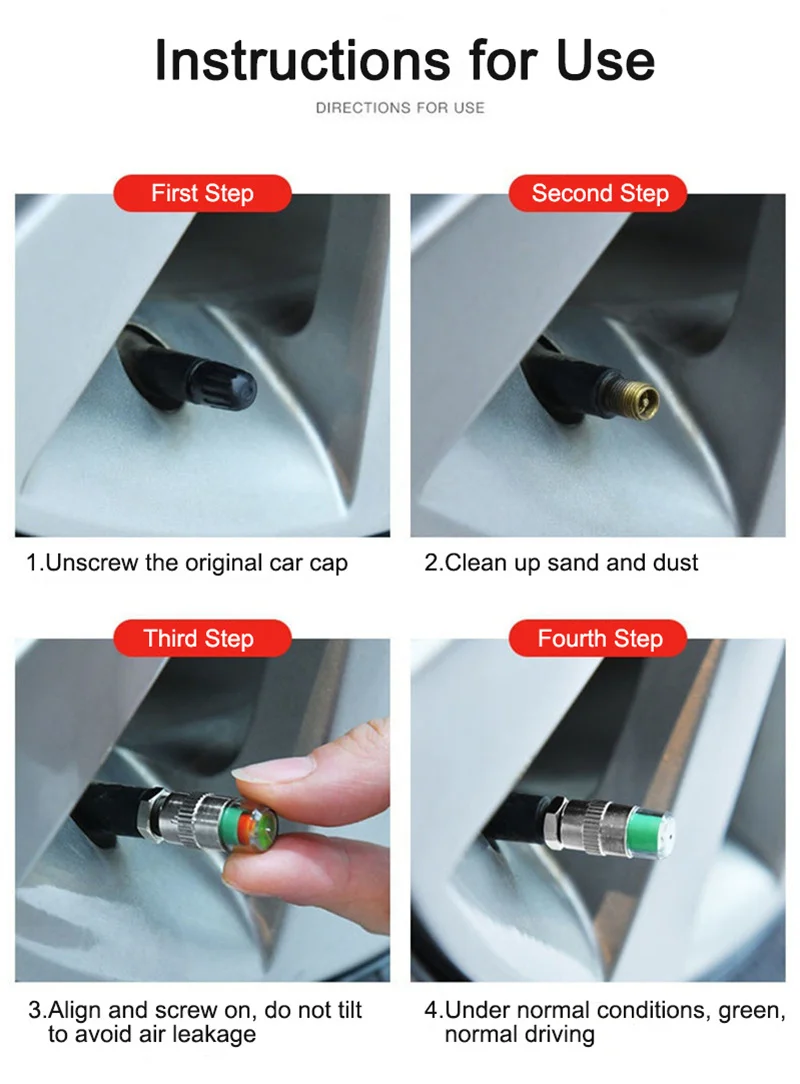 Instructions for Use

DIRECTIONS FOR USE

First Step

1.Unscrew the original car cap

Second Step

2.Clean up sand and dust

Third Step

3.Align and screw on, do not tilt to avoid air leakage

Fourth Step

4.Under normal conditions, green, normal driving