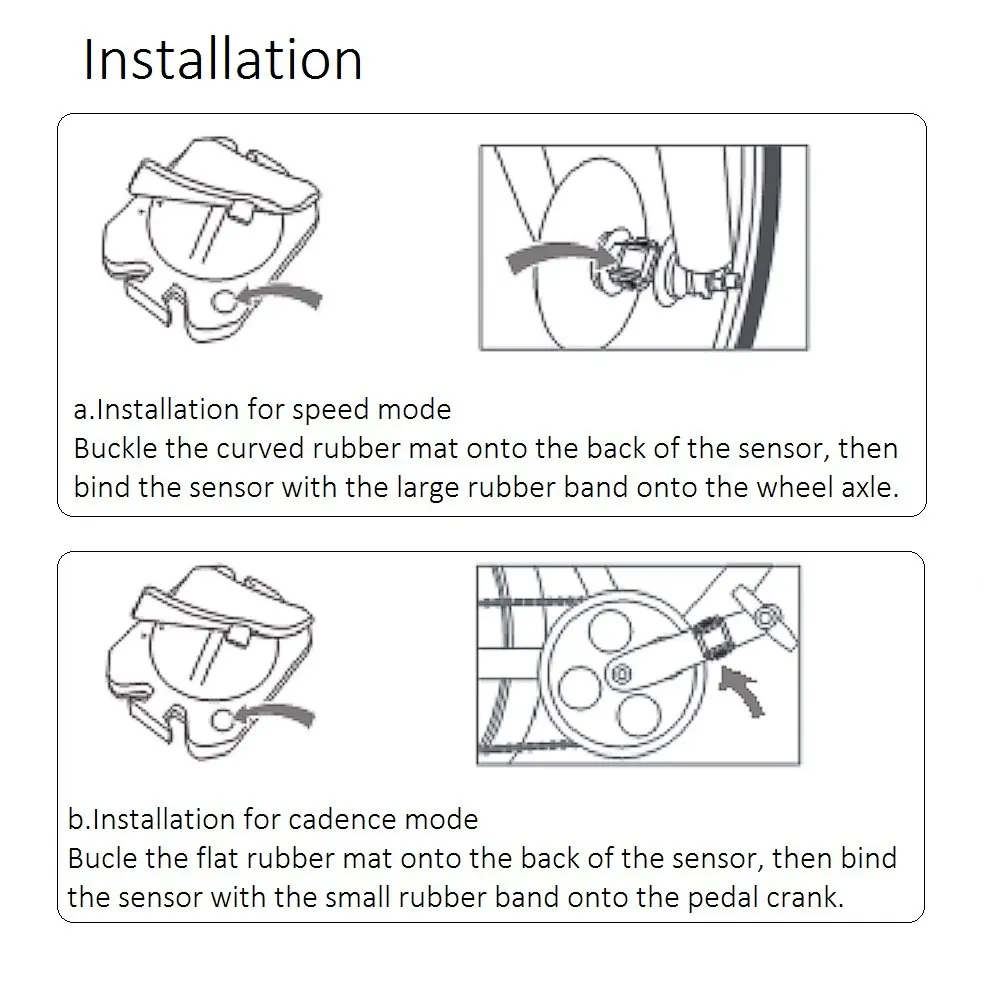 Installation

a.Installation for speed mode
Buckle the curved rubber mat onto the back of the sensor, then bind the sensor with the large rubber band onto the wheel axle.

b.Installation for cadence mode
Bucle the flat rubber mat onto the back of the sensor, then bind the sensor with the small rubber band onto the pedal crank.