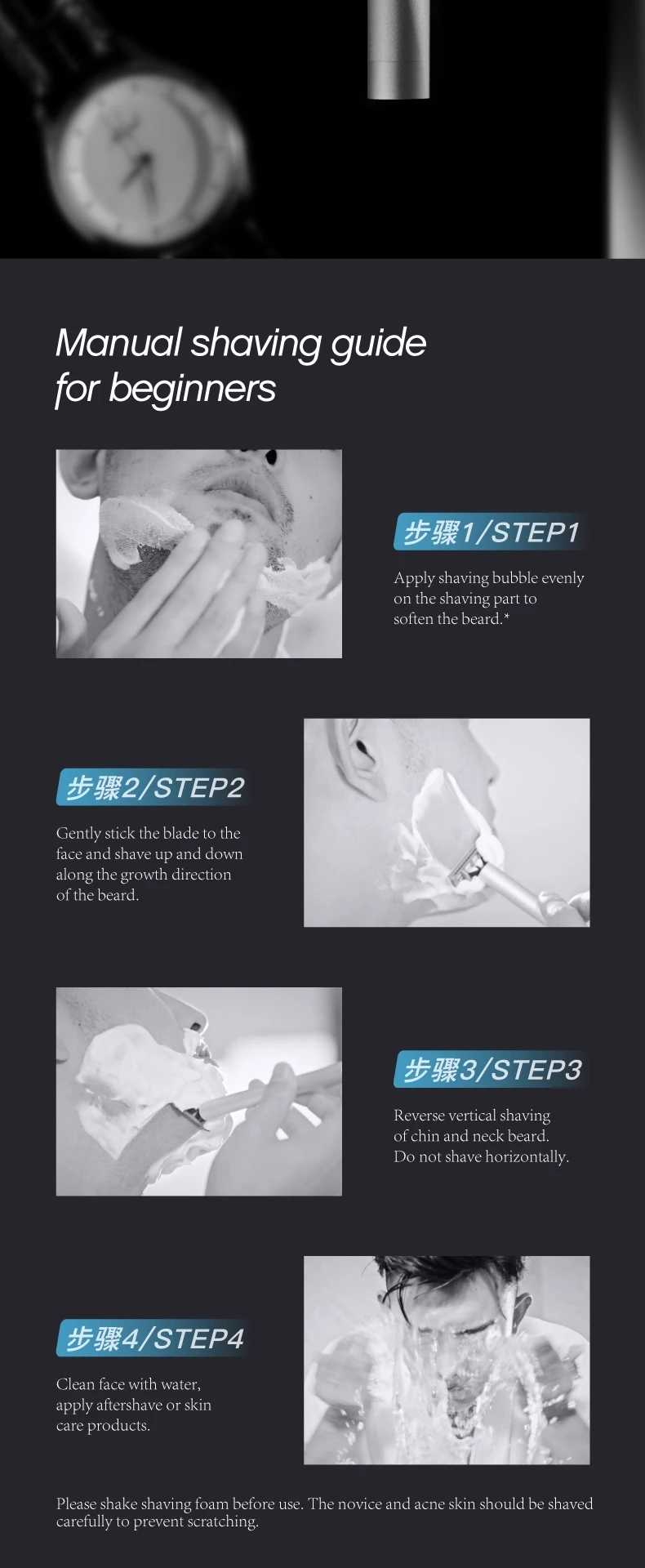 Manual shaving guide for beginners

步骤1/STEP1

Apply shaving bubble evenly on the shaving part to soften the beard.*

步骤2/STEP2

Gently stick the blade to the face and shave up and down along the growth direction of the beard.

步骤3/STEP3

Reverse vertical shaving of chin and neck beard. Do not shave horizontally.

步骤4/STEP4

Clean face with water, apply aftershave or skin care products.

Please shake shaving foam before use. The novice and acne skin should be shaved carefully to prevent scratching.