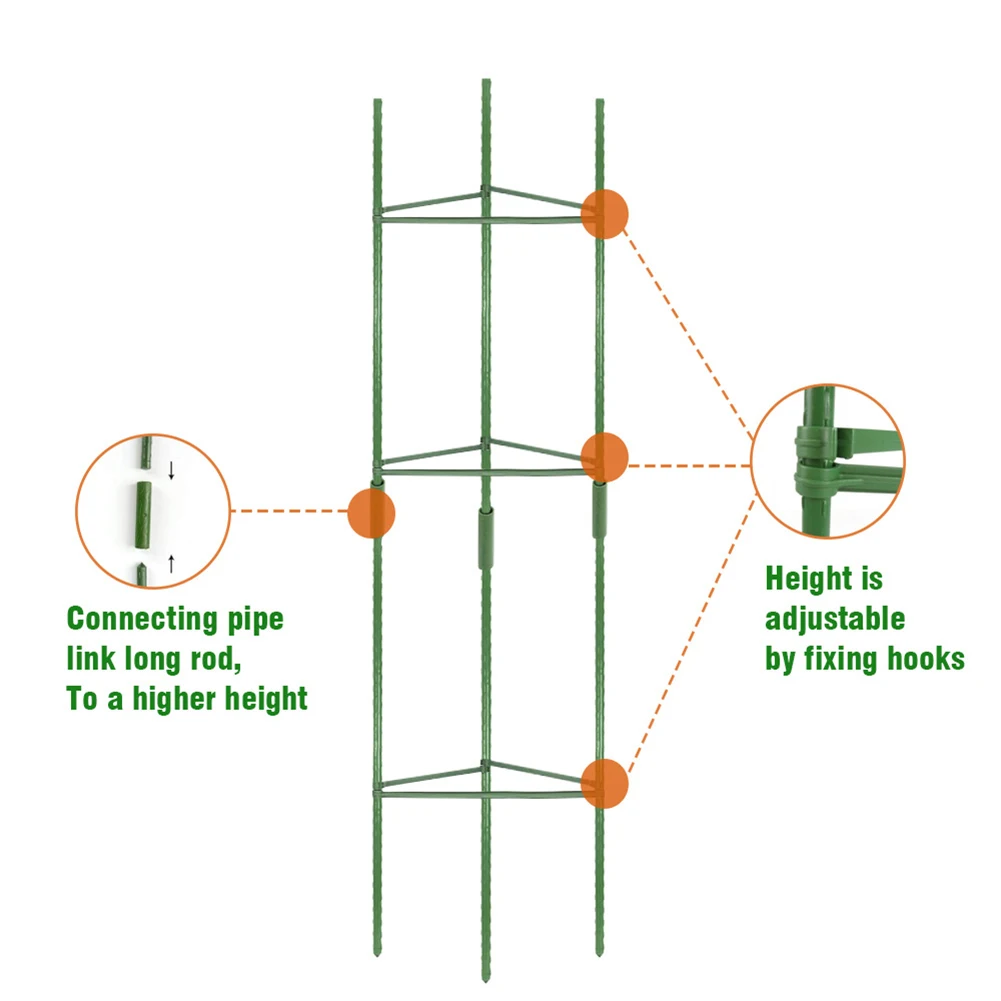 Connecting pipe
link long rod,
To a higher height

Height is
adjustable
by fixing hooks