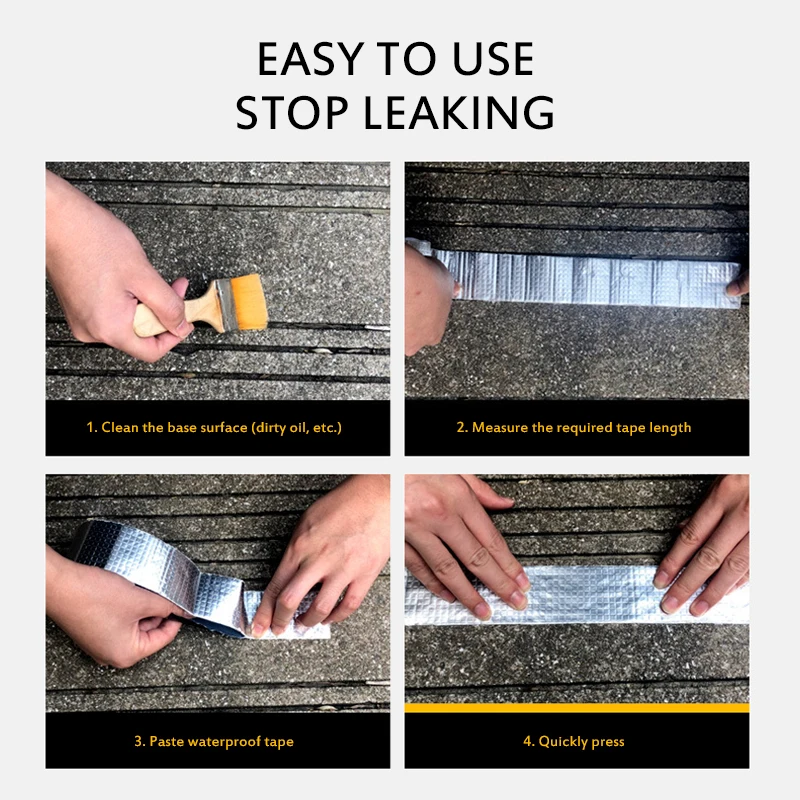 EASY TO USE
STOP LEAKING

1. Clean the base surface (dirty oil, etc.)

2. Measure the required tape length

3. Paste waterproof tape

4. Quickly press