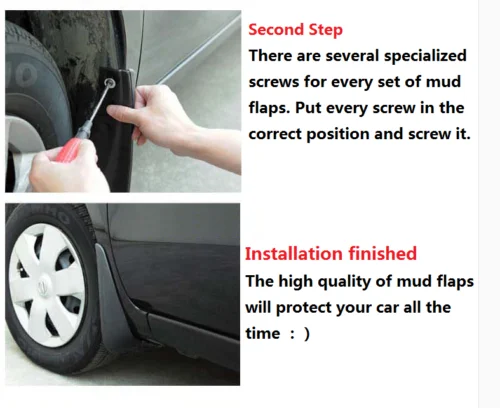 Second Step
There are several specialized screws for every set of mud flaps. Put every screw in the correct position and screw it.

Installation finished
The high quality of mud flaps will protect your car all the time : )