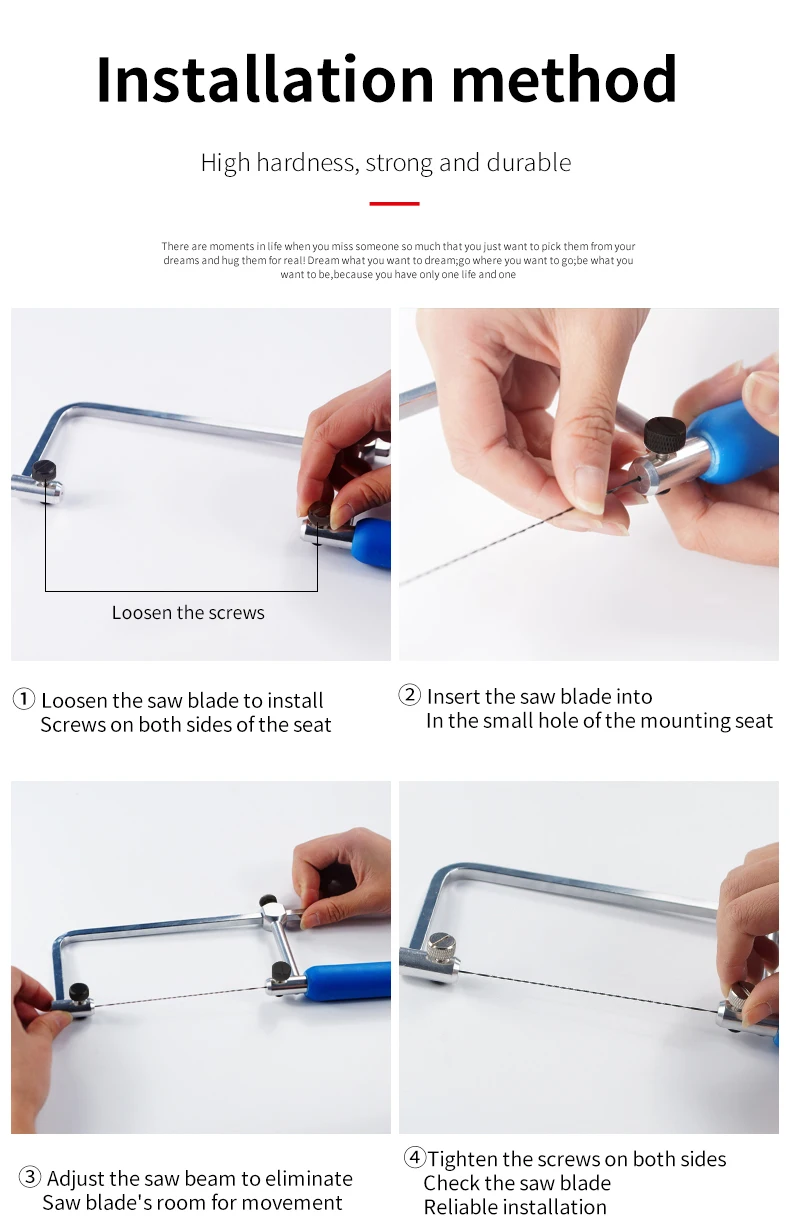 Installation method

High hardness, strong and durable

There are moments in life when you miss someone so much that you just want to pick them from your dreams and hug them for real! Dream what you want to dream;go where you want to go;be what you want to be,because you have only one life and one

Loosen the screws

① Loosen the saw blade to install Screws on both sides of the seat

② Insert the saw blade into In the small hole of the mounting seat

③ Adjust the saw beam to eliminate Saw blade's room for movement

④Tighten the screws on both sides Check the saw blade Reliable installation