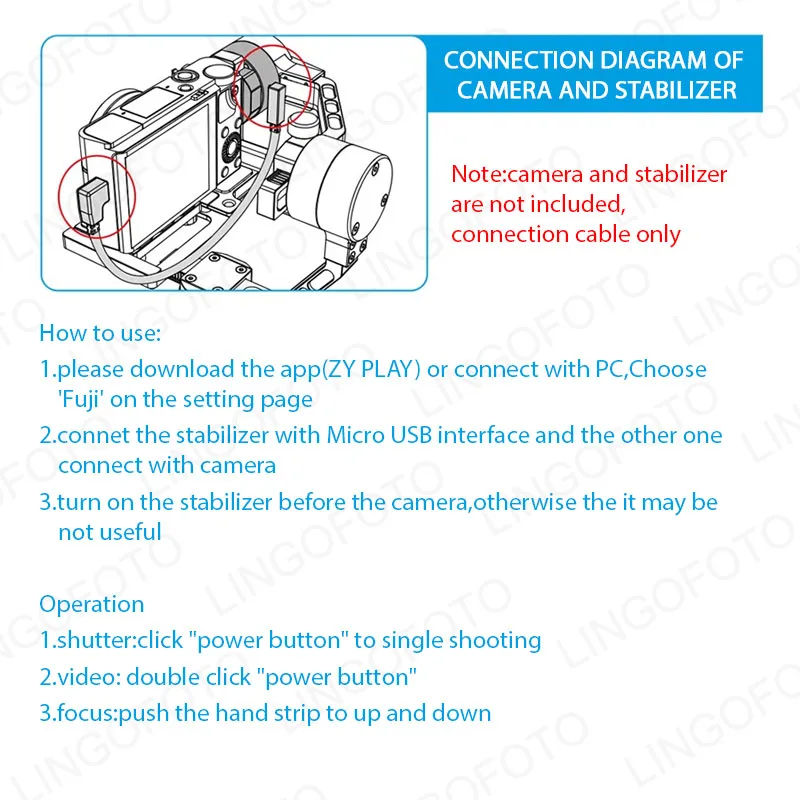 CONNECTION DIAGRAM OF CAMERA AND STABILIZER

Note:camera and stabilizer are not included, connection cable only

How to use:
1.please download the app(ZY PLAY) or connect with PC,Choose 'Fuji' on the setting page
2.connet the stabilizer with Micro USB interface and the other one connect with camera
3.turn on the stabilizer before the camera,otherwise the it may be not useful

Operation
1.shutter:click "power button" to single shooting
2.video: double click "power button"
3.focus:push the hand strip to up and down

LINGOFOTO