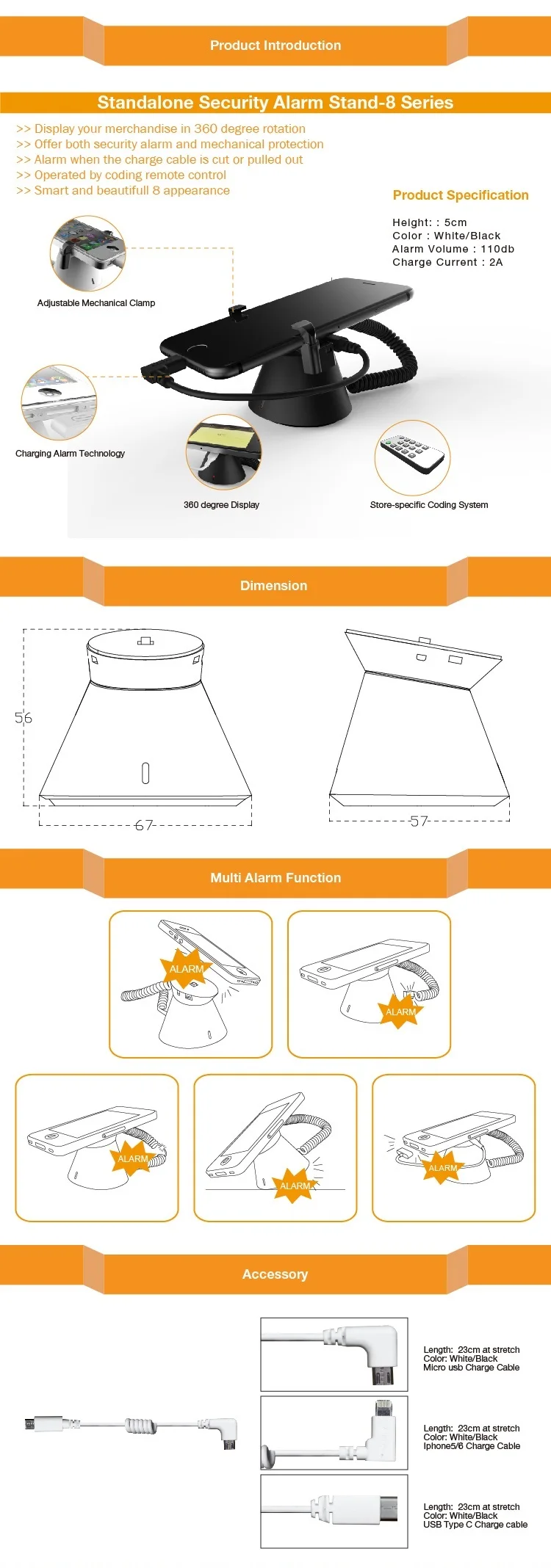 Product Introduction

Standalone Security Alarm Stand-8 Series

>> Display your merchandise in 360 degree rotation
>> Offer both security alarm and mechanical protection
>> Alarm when the charge cable is cut or pulled out
>> Operated by coding remote control
>> Smart and beautifull 8 appearance

Product Specification

Height: : 5cm
Color : White/Black
Alarm Volume : 110db
Charge Current : 2A

Adjustable Mechanical Clamp

Charging Alarm Technology

360 degree Display

Store-specific Coding System

Dimension

56

67

57

Multi Alarm Function

ALARM

ALARM

ALARM

ALARM

ALARM

Accessory

Length: 23cm at stretch
Color: White/Black
Micro usb Charge Cable

Length: 23cm at stretch
Color: White/Black
Iphone5/6 Charge Cable

Length: 23cm at stretch
Color: White/Black
USB Type C Charge cable