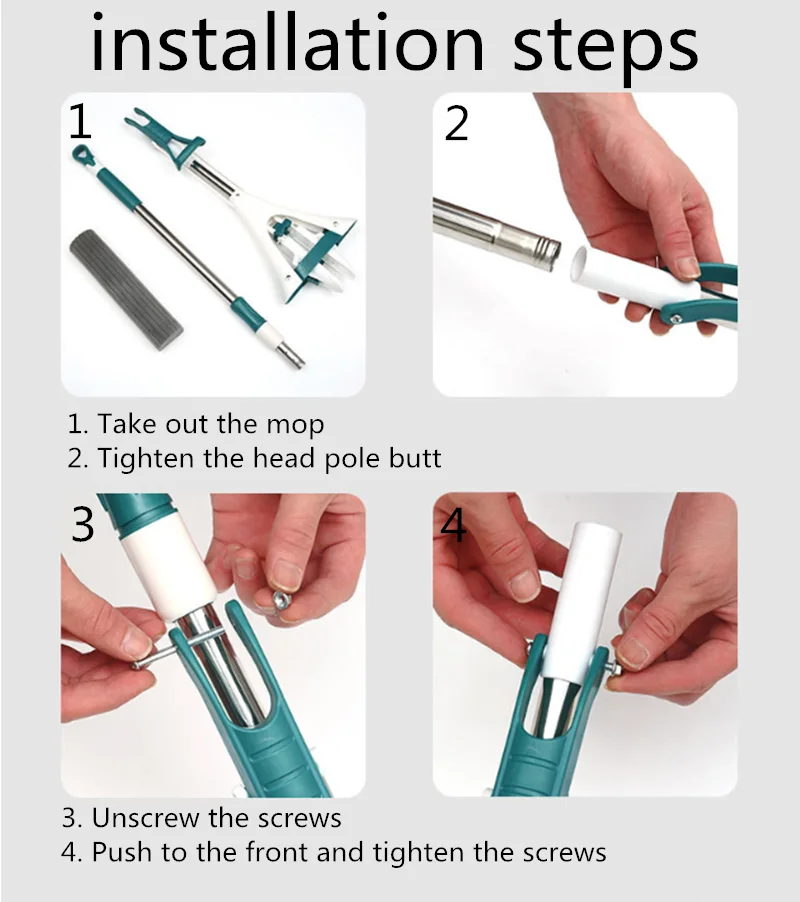 installation steps

1

2

1. Take out the mop
2. Tighten the head pole butt

3

4

3. Unscrew the screws
4. Push to the front and tighten the screws