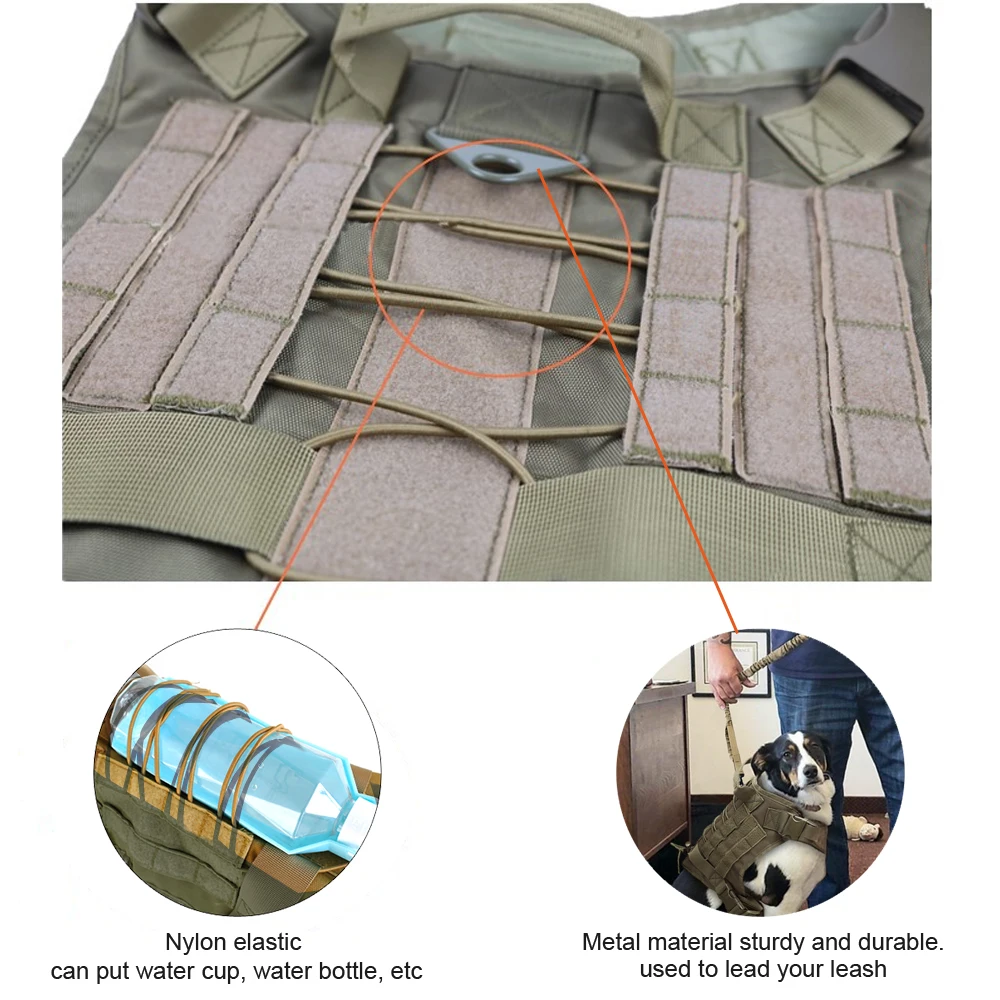 Nylon elastic
can put water cup, water bottle, etc

Metal material sturdy and durable.
used to lead your leash