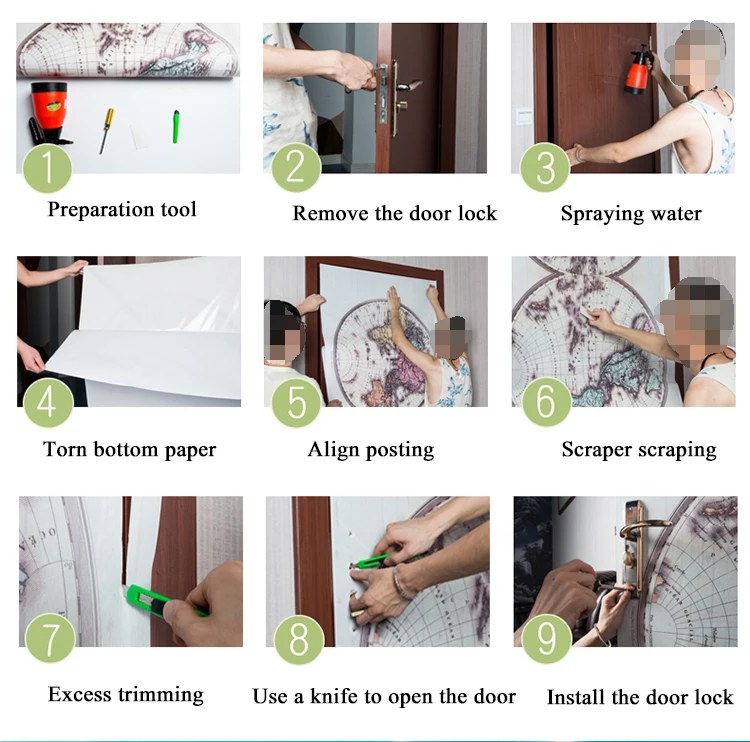 1
Preparation tool

2
Remove the door lock

3
Spraying water

4
Torn bottom paper

5
Align posting

6
Scraper scraping

7
Excess trimming

8
Use a knife to open the door

9
Install the door lock