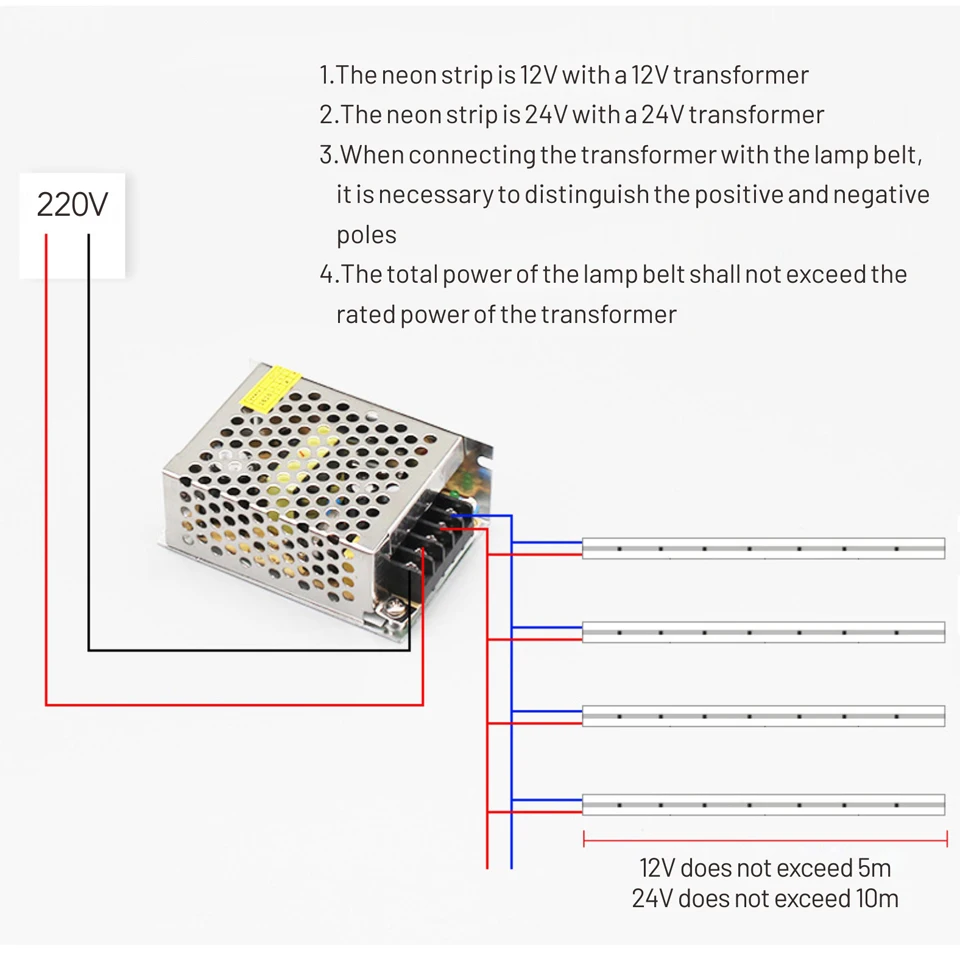 1.The neon strip is 12V with a 12V transformer
2.The neon strip is 24V with a 24V transformer
3.When connecting the transformer with the lamp belt, it is necessary to distinguish the positive and negative poles
4.The total power of the lamp belt shall not exceed the rated power of the transformer

220V

12V does not exceed 5m
24V does not exceed 10m