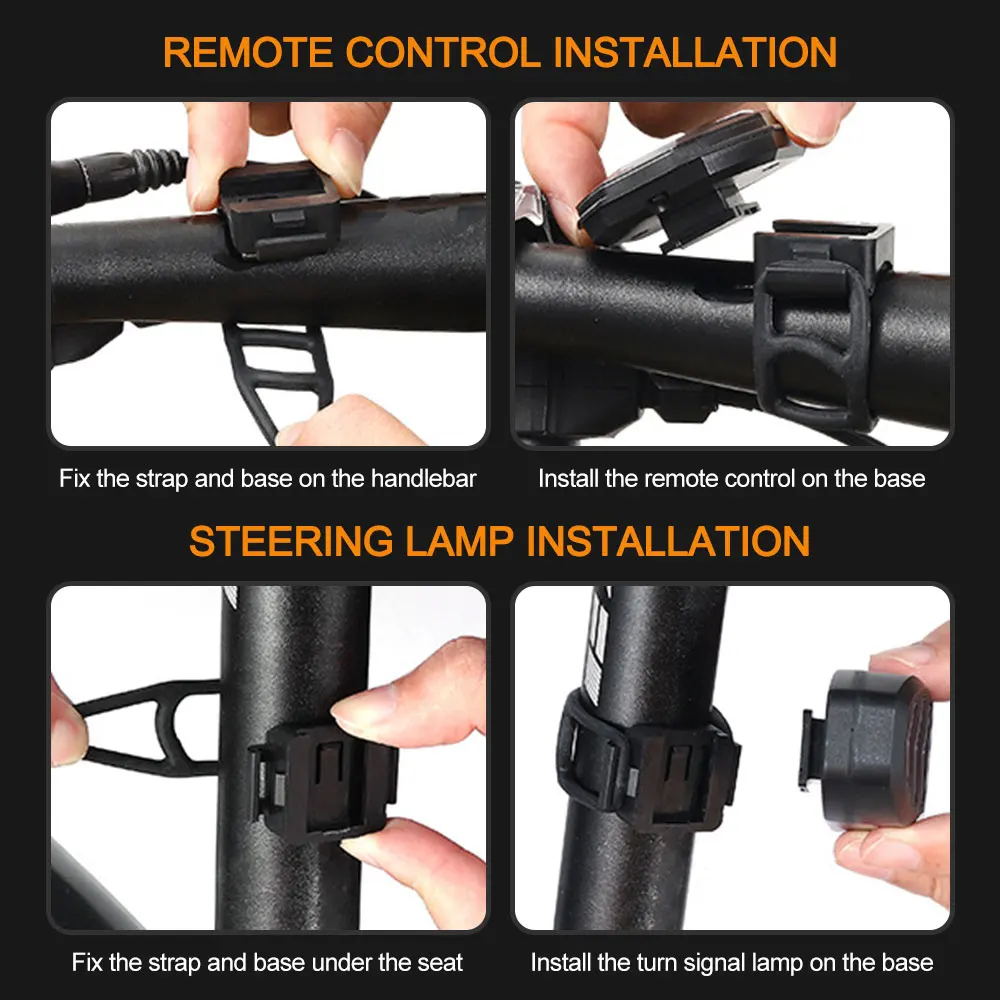 REMOTE CONTROL INSTALLATION

Fix the strap and base on the handlebar

Install the remote control on the base

STEERING LAMP INSTALLATION

Fix the strap and base under the seat

Install the turn signal lamp on the base