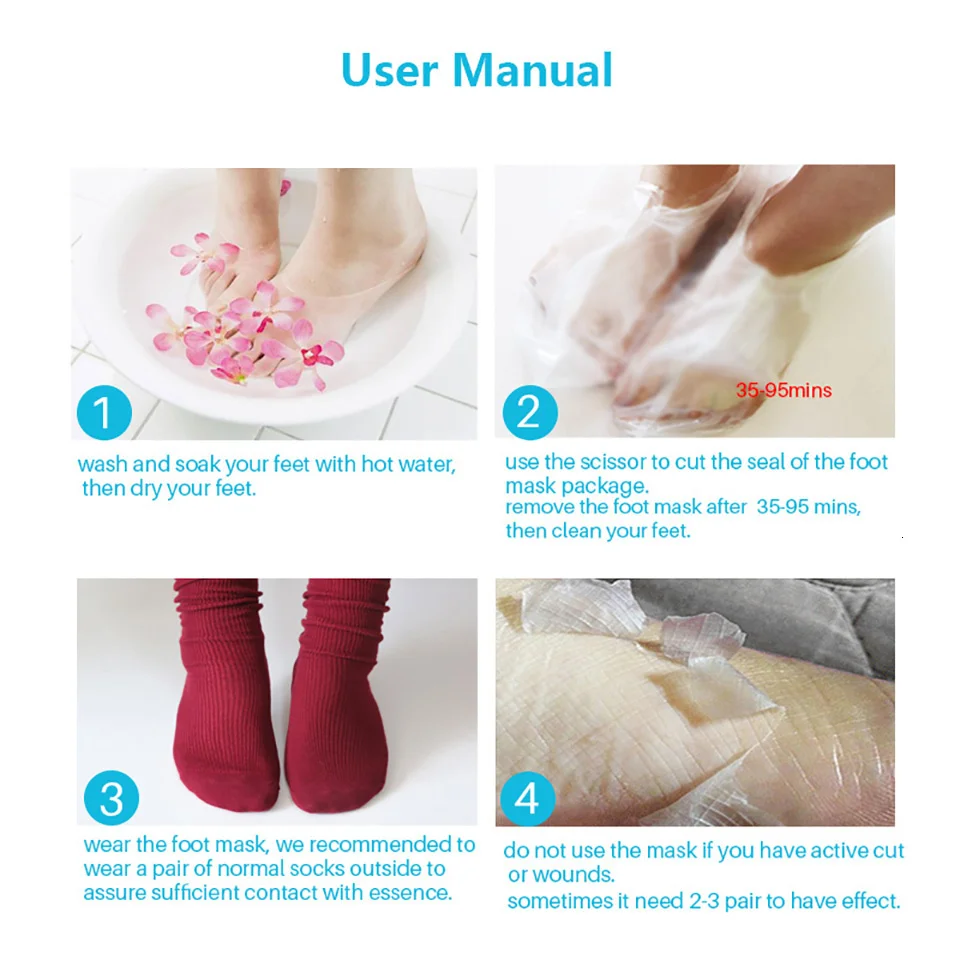 User Manual

1

wash and soak your feet with hot water, then dry your feet.

35-95mins

2

use the scissor to cut the seal of the foot mask package.
remove the foot mask after 35-95 mins, then clean your feet.

3

wear the foot mask, we recommended to wear a pair of normal socks outside to assure sufficient contact with essence.

4

do not use the mask if you have active cut or wounds.
sometimes it need 2-3 pair to have effect.