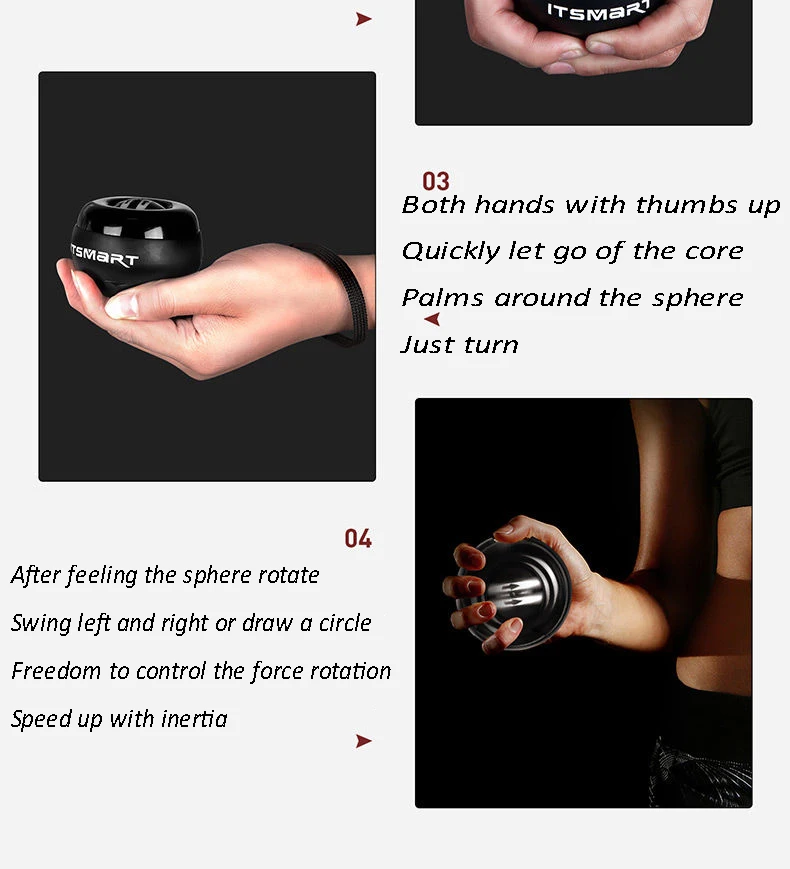 ITSMART

ITSMART

03
Both hands with thumbs up
Quickly let go of the core
Palms around the sphere
Just turn

04
After feeling the sphere rotate
Swing left and right or draw a circle
Freedom to control the force rotation
Speed up with inertia