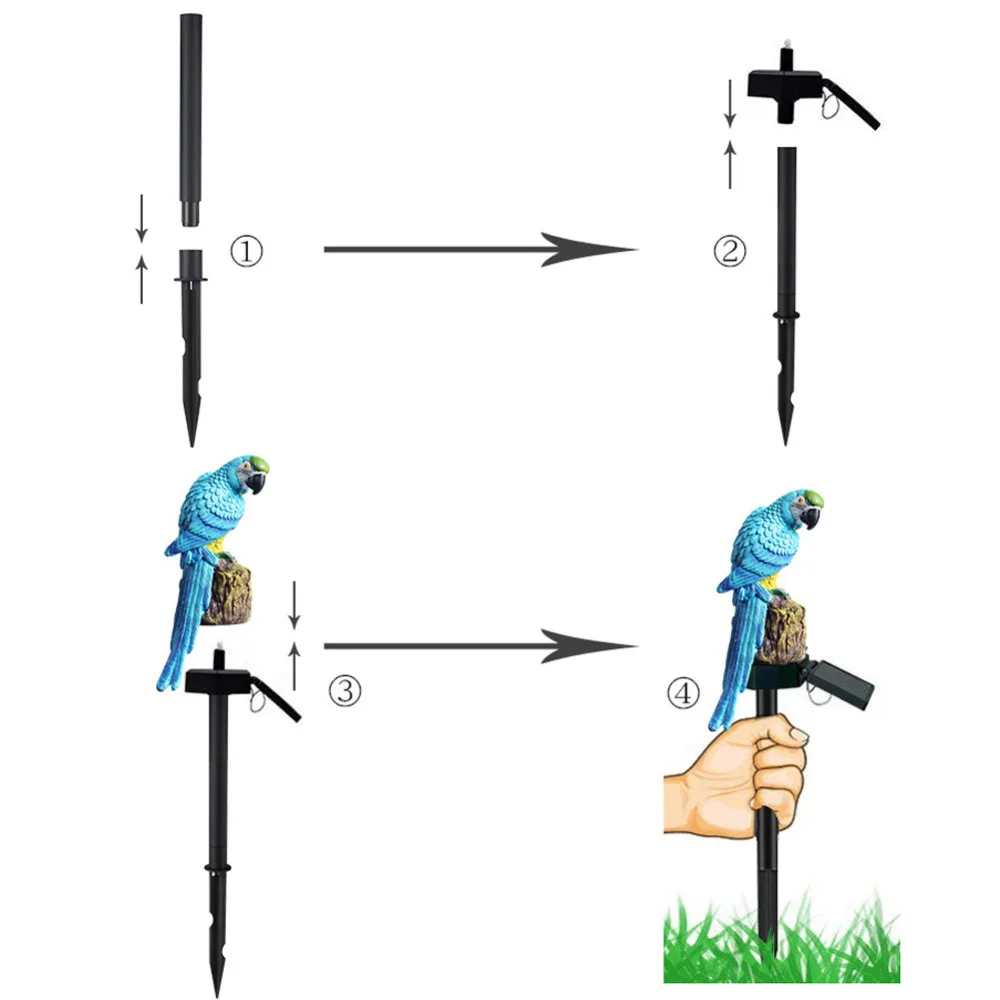 ①
②
③
④