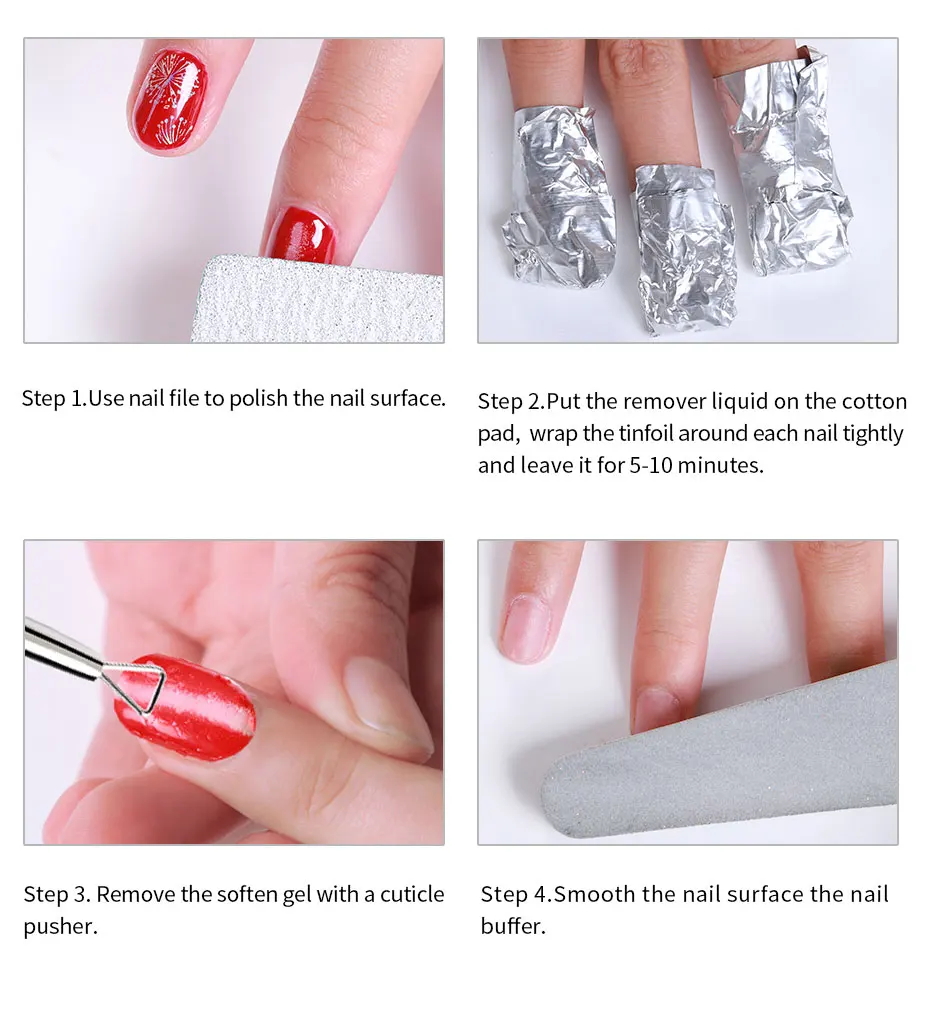 Step 1.Use nail file to polish the nail surface.

Step 2.Put the remover liquid on the cotton pad, wrap the tinfoil around each nail tightly and leave it for 5-10 minutes.

Step 3. Remove the soften gel with a cuticle pusher.

Step 4.Smooth the nail surface the nail buffer.