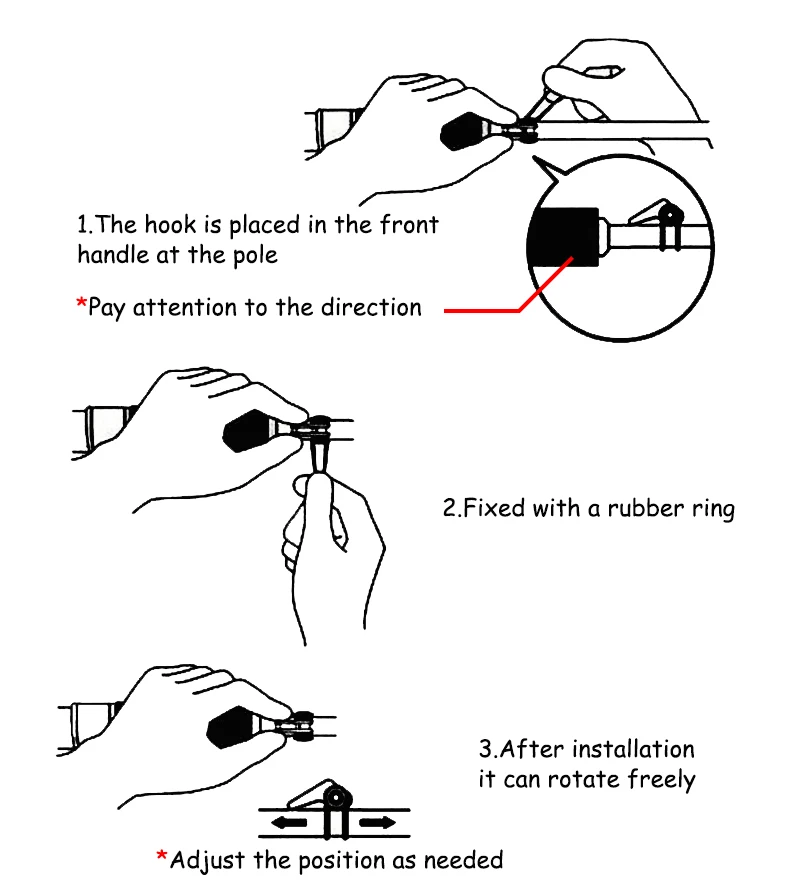 1.The hook is placed in the front handle at the pole

*Pay attention to the direction

2.Fixed with a rubber ring

3.After installation it can rotate freely

*Adjust the position as needed