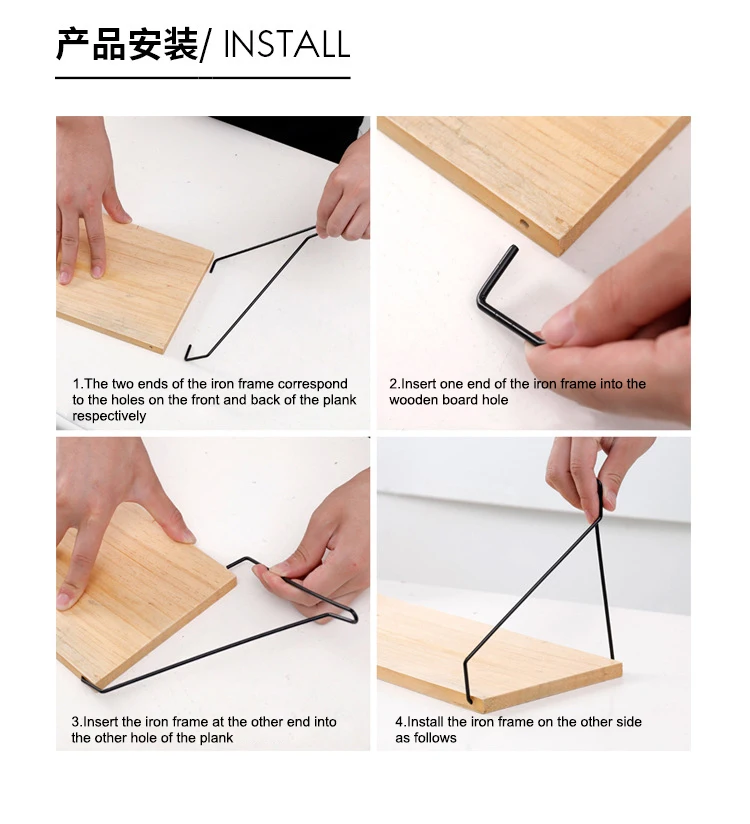 产品安装/ INSTALL

1.The two ends of the iron frame correspond to the holes on the front and back of the plank respectively

2.Insert one end of the iron frame into the wooden board hole

3.Insert the iron frame at the other end into the other hole of the plank

4.Install the iron frame on the other side as follows