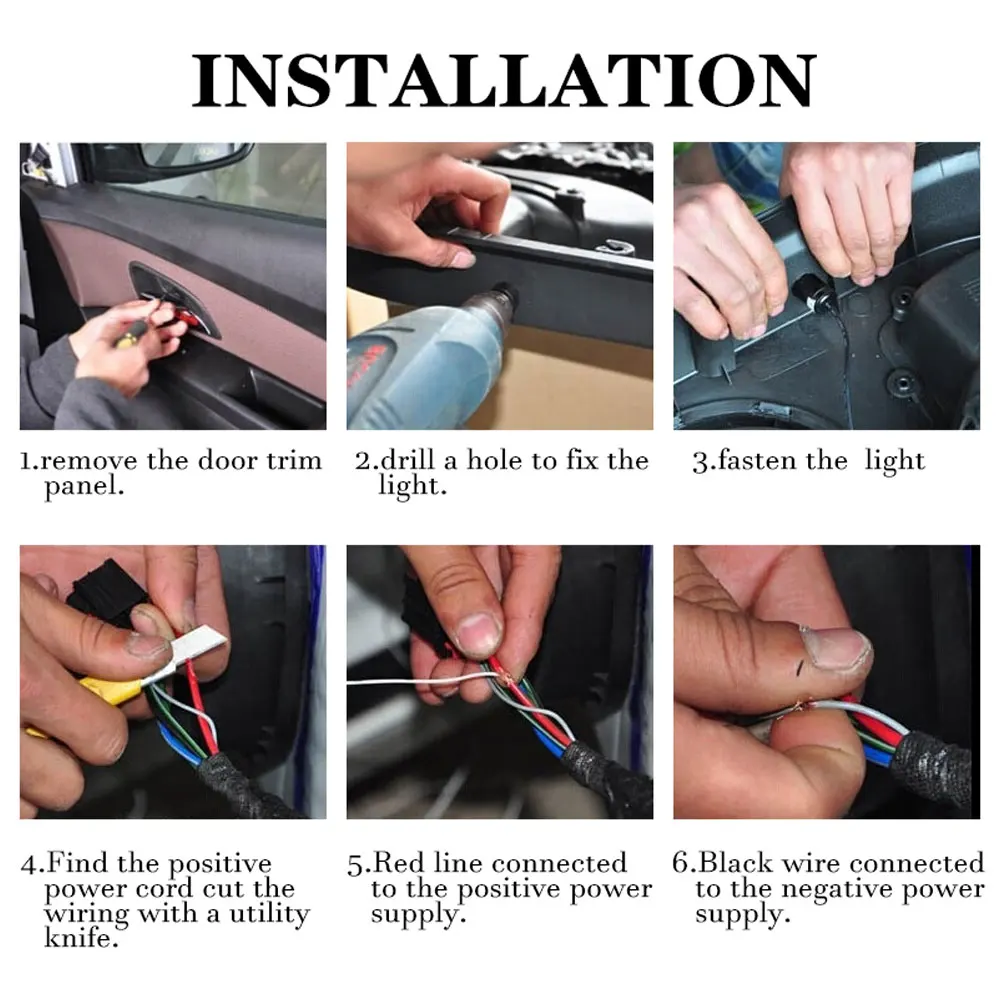 INSTALLATION

1.remove the door trim panel.

2.drill a hole to fix the light.

3.fasten the light

4.Find the positive power cord cut the wiring with a utility knife.

5.Red line connected to the positive power supply.

6.Black wire connected to the negative power supply.