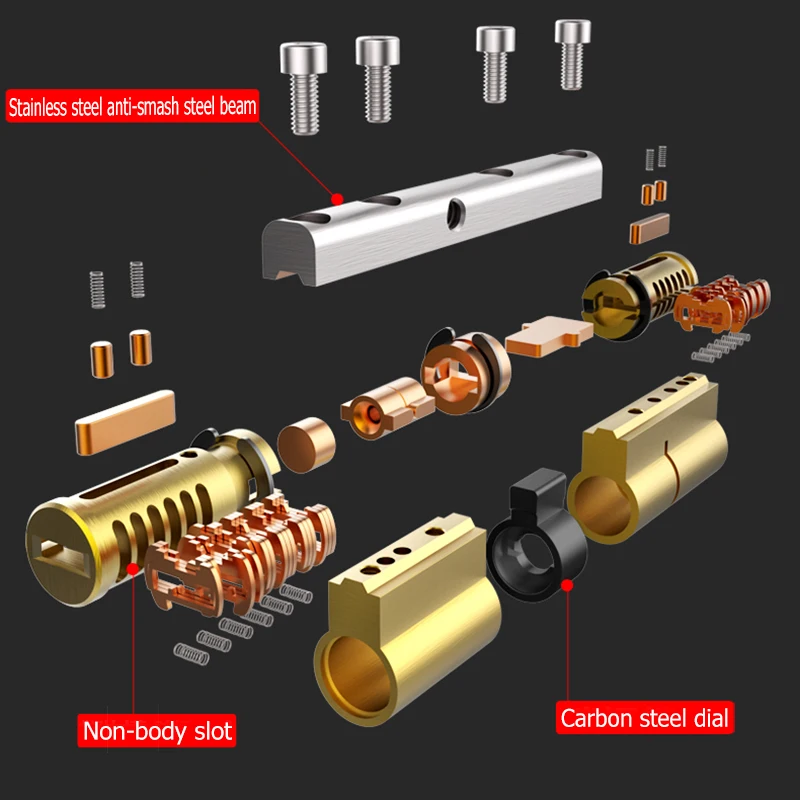 Stainless steel anti-smash steel beam

Non-body slot

Carbon steel dial