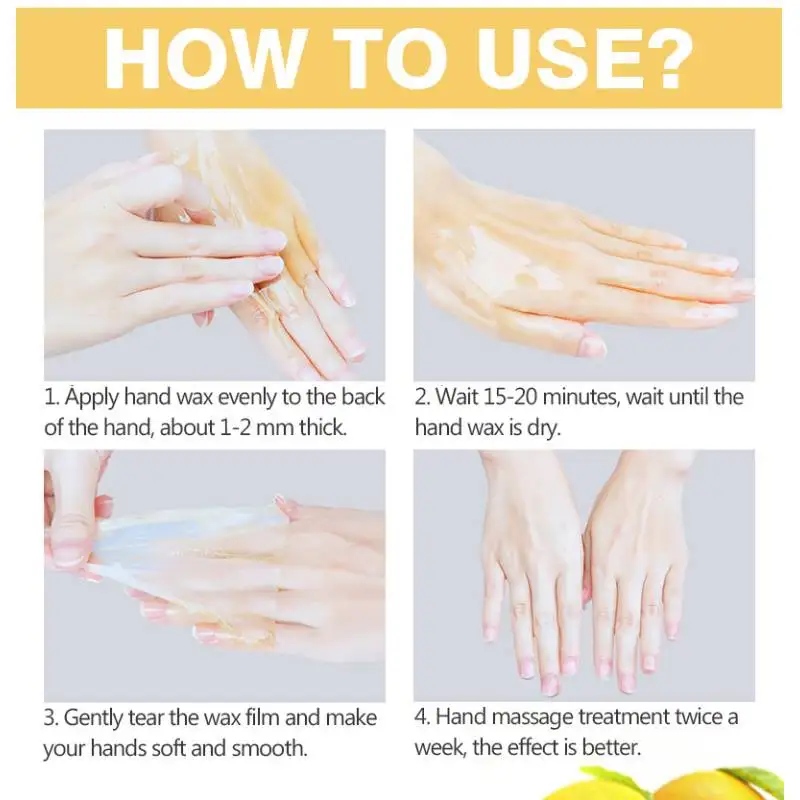 HOW TO USE?

1. Apply hand wax evenly to the back of the hand, about 1-2 mm thick.

2. Wait 15-20 minutes, wait until the hand wax is dry.

3. Gently tear the wax film and make your hands soft and smooth.

4. Hand massage treatment twice a week, the effect is better.