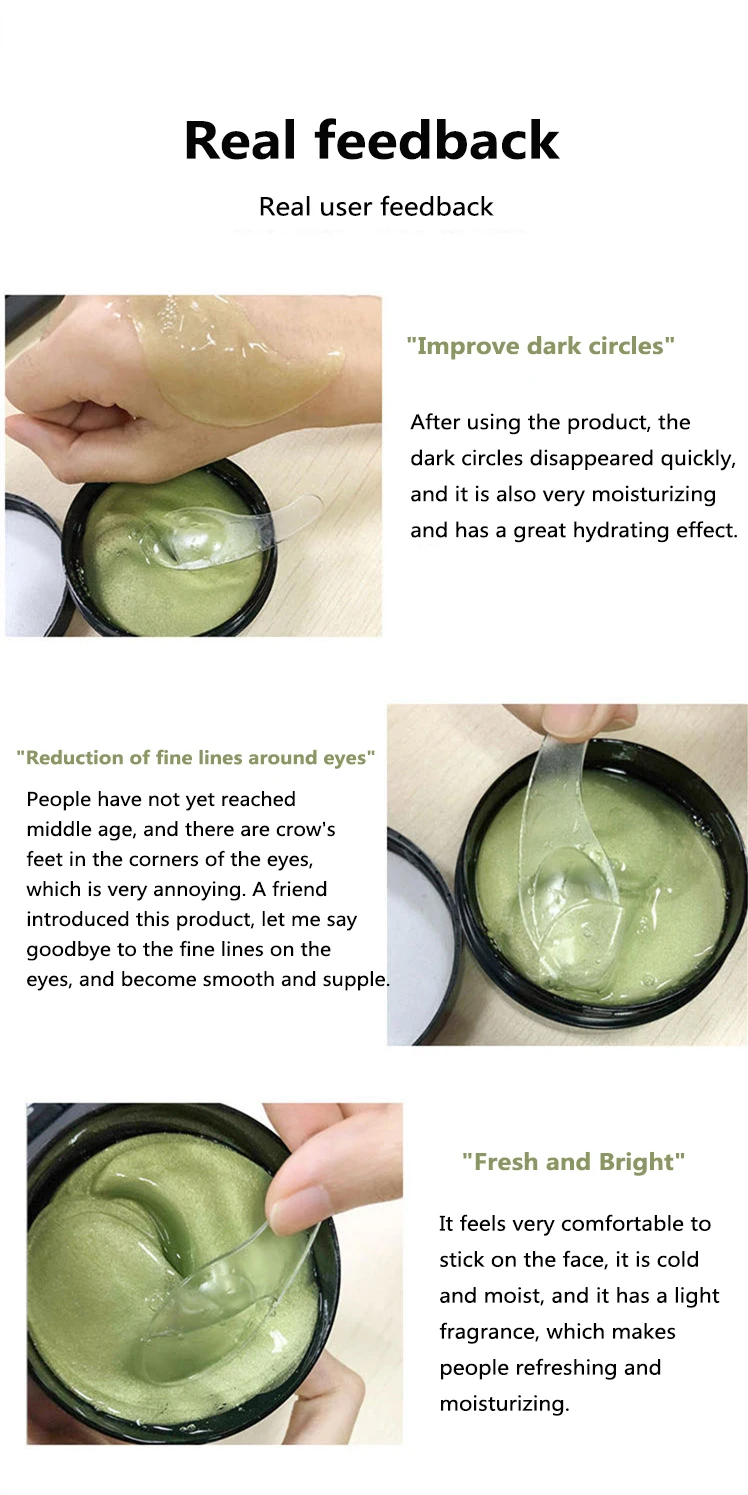 Real feedback

Real user feedback

"Improve dark circles"

After using the product, the dark circles disappeared quickly, and it is also very moisturizing and has a great hydrating effect.

"Reduction of fine lines around eyes"

People have not yet reached middle age, and there are crow's feet in the corners of the eyes, which is very annoying. A friend introduced this product, let me say goodbye to the fine lines on the eyes, and become smooth and supple.

"Fresh and Bright"

It feels very comfortable to stick on the face, it is cold and moist, and it has a light fragrance, which makes people refreshing and moisturizing.