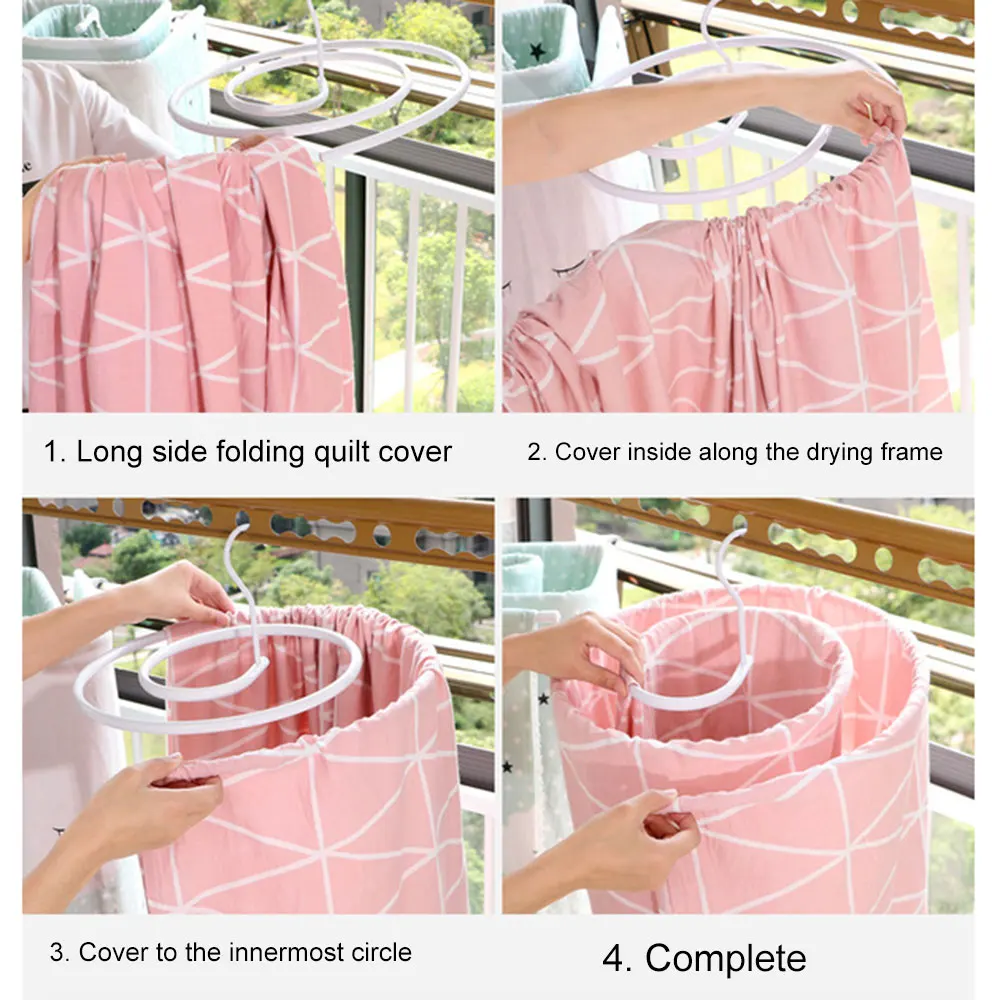 1. Long side folding quilt cover

2. Cover inside along the drying frame

3. Cover to the innermost circle

4. Complete