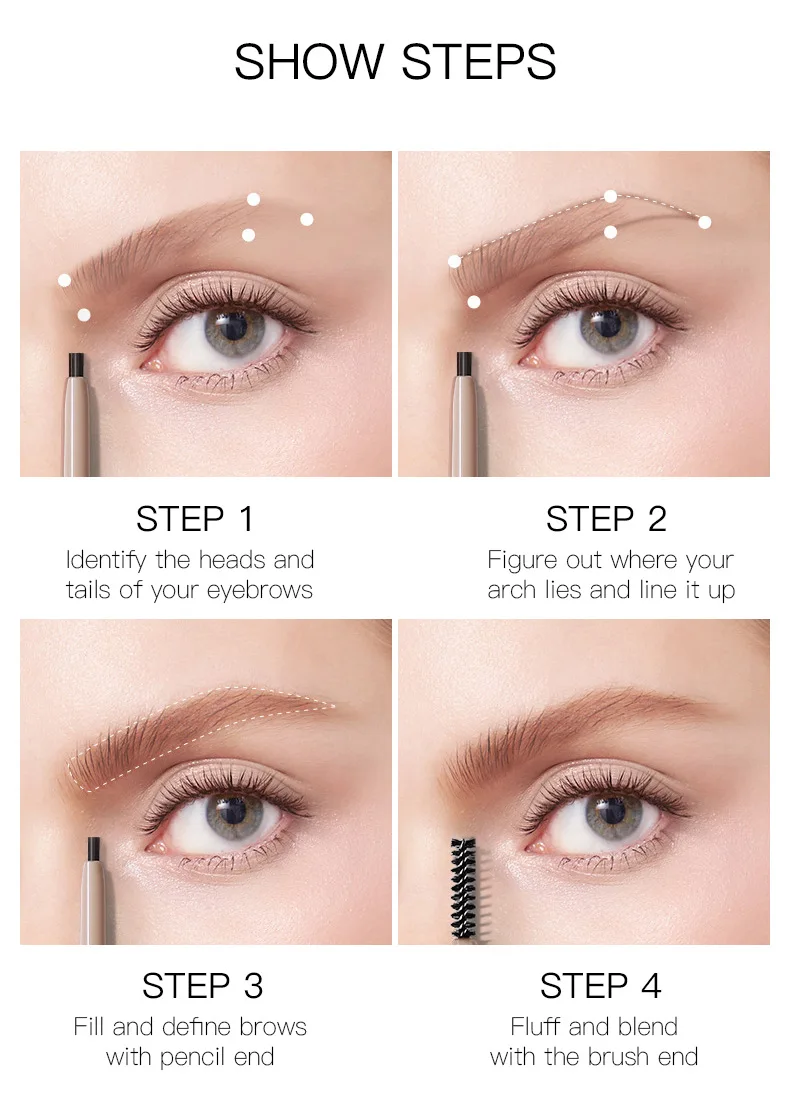 SHOW STEPS

STEP 1
Identify the heads and tails of your eyebrows

STEP 2
Figure out where your arch lies and line it up

STEP 3
Fill and define brows with pencil end

STEP 4
Fluff and blend with the brush end