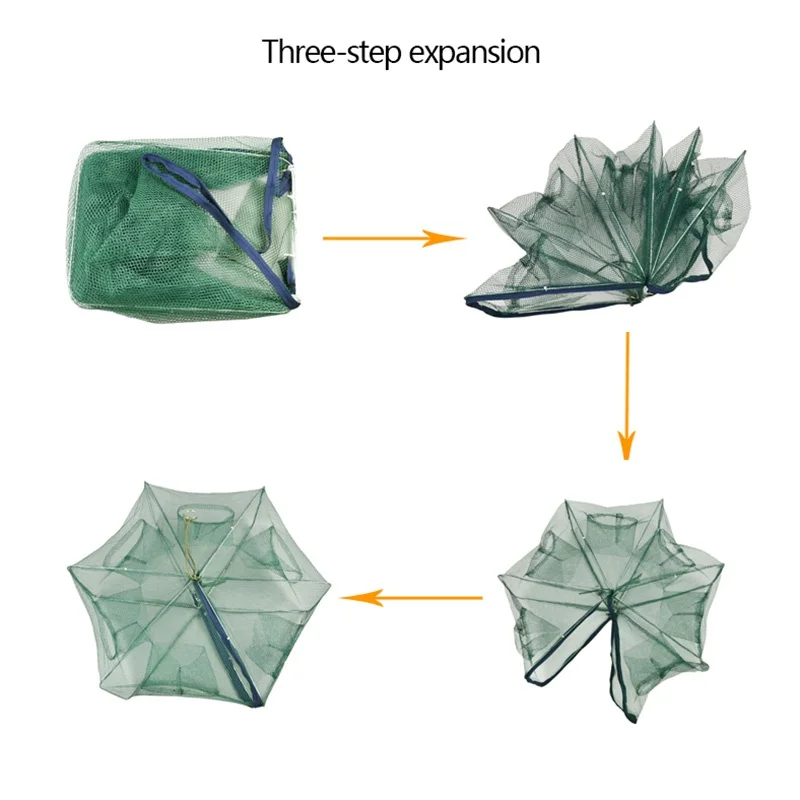 Three-step expansion