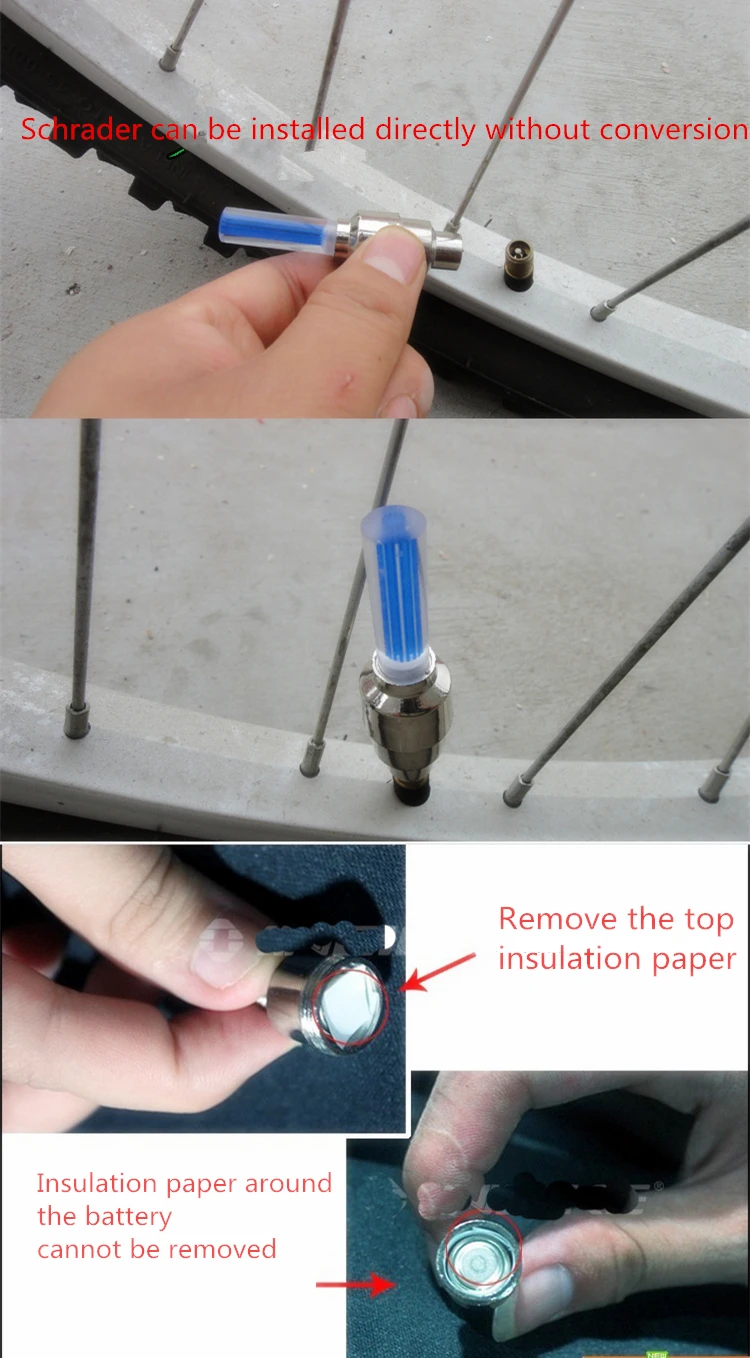 Schrader can be installed directly without conversion

Remove the top insulation paper

Insulation paper around the battery cannot be removed