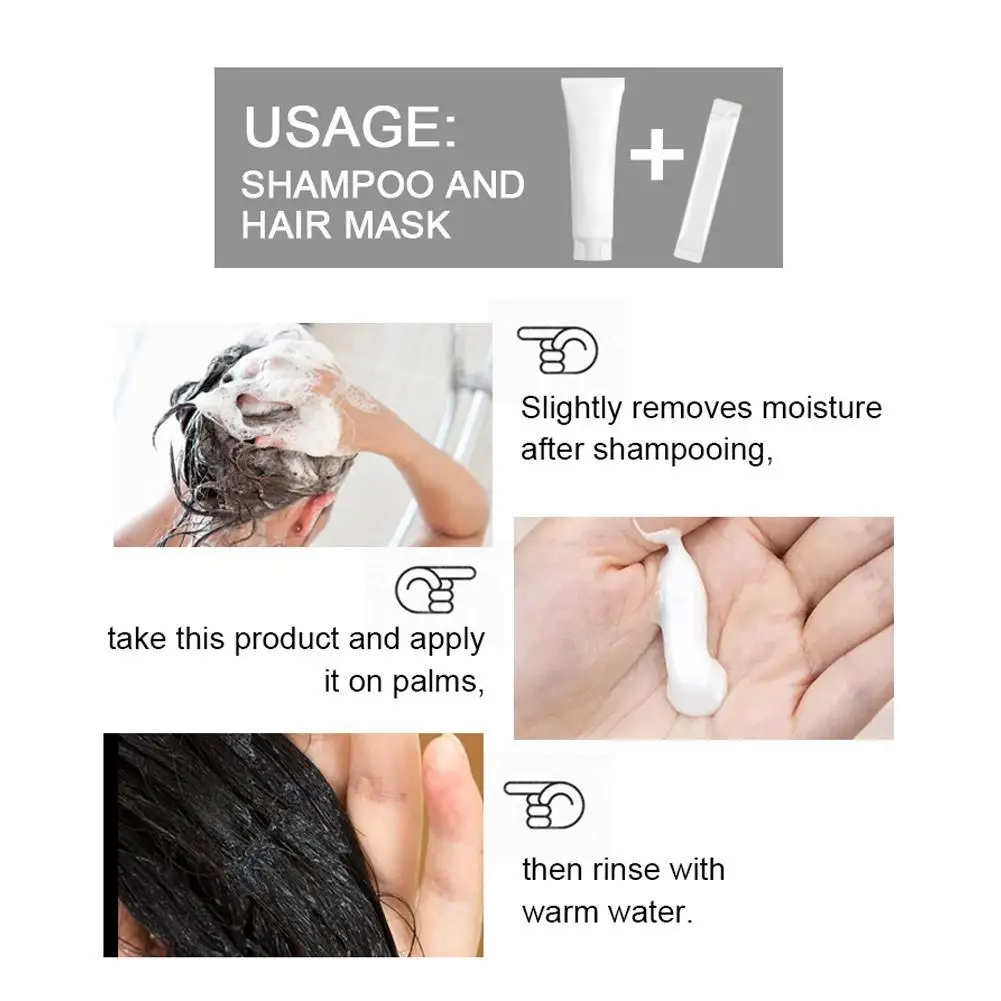 USAGE:
SHAMPOO AND HAIR MASK

+

Slightly removes moisture after shampooing,

take this product and apply it on palms,

then rinse with warm water.