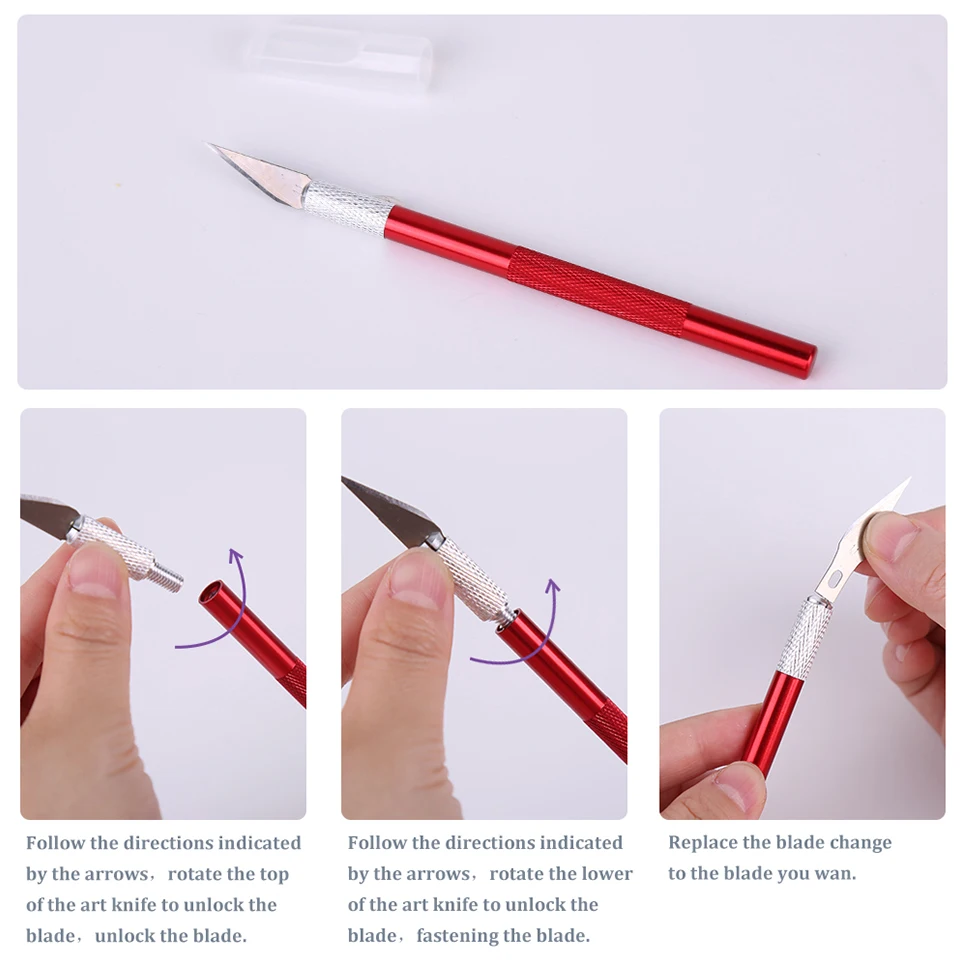 Follow the directions indicated by the arrows，rotate the top of the art knife to unlock the blade，unlock the blade.

Follow the directions indicated by the arrows，rotate the lower of the art knife to unlock the blade，fastening the blade.

Replace the blade change to the blade you wan.