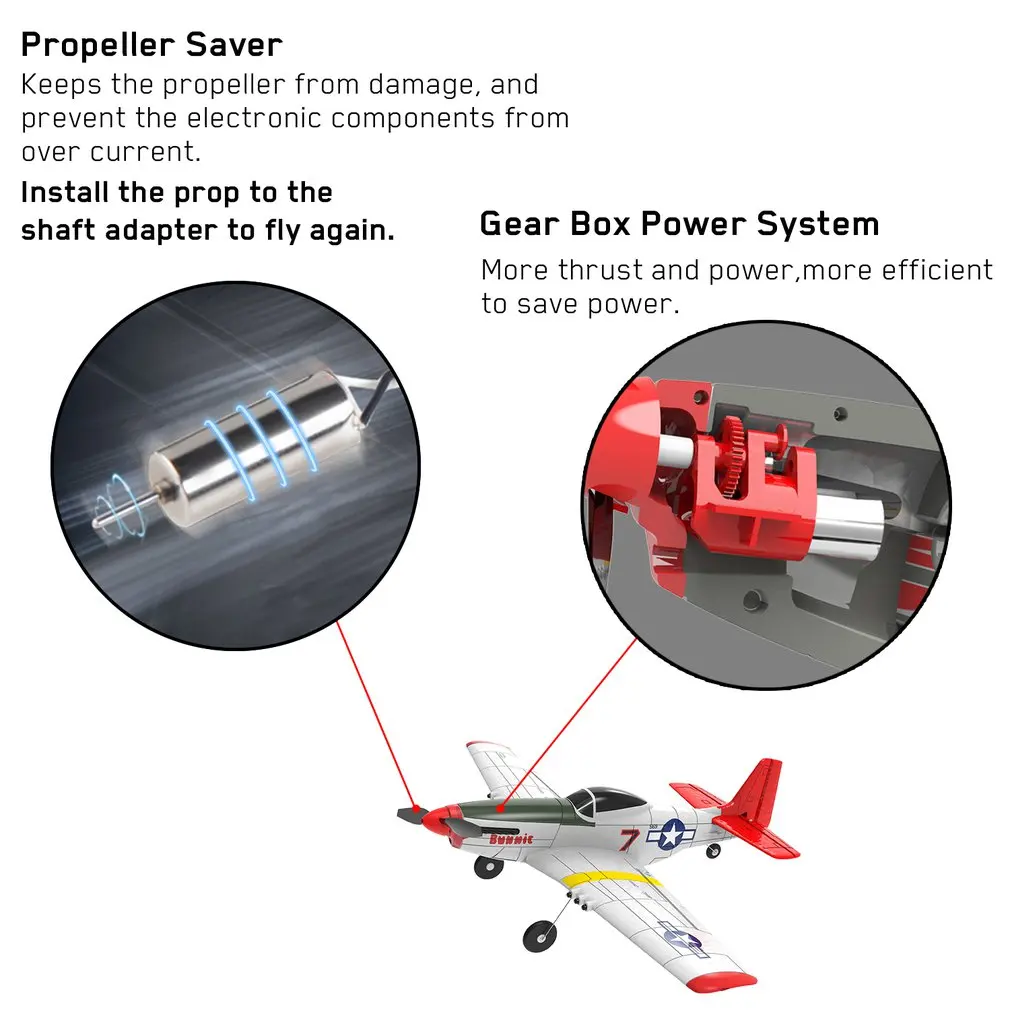 Propeller Saver
Keeps the propeller from damage, and prevent the electronic components from over current.

Install the prop to the shaft adapter to fly again.

Gear Box Power System
More thrust and power,more efficient to save power.

Bunnie

7