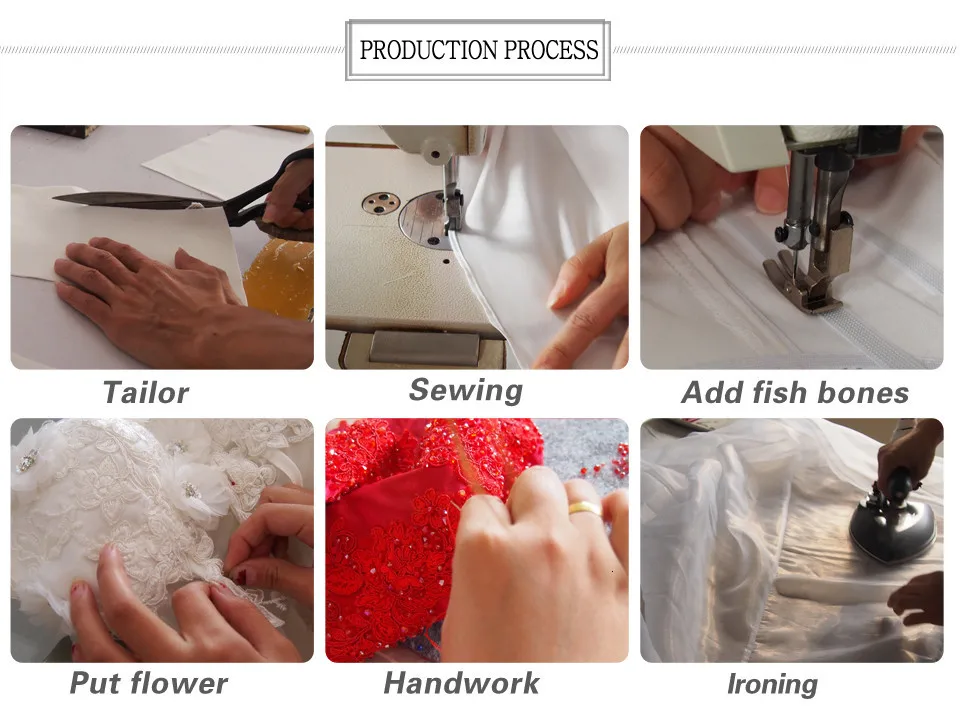 PRODUCTION PROCESS

Tailor

Sewing

Add fish bones

Put flower

Handwork

Ironing