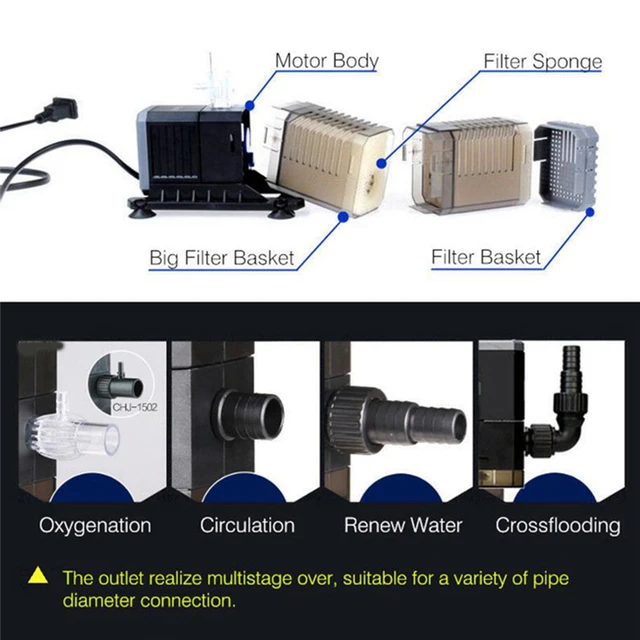 Motor Body

Filter Sponge

Big Filter Basket

Filter Basket

CHJ-1502

Oxygenation

Circulation

Renew Water

Crossflooding

The outlet realize multistage over, suitable for a variety of pipe diameter connection.