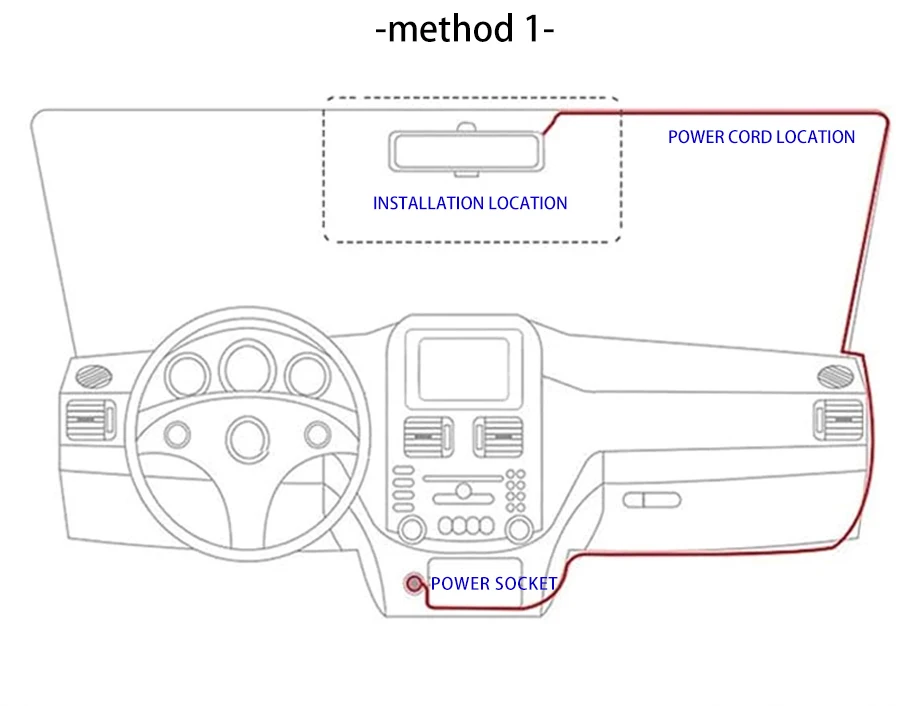 -method 1-

POWER CORD LOCATION

INSTALLATION LOCATION

POWER SOCKET