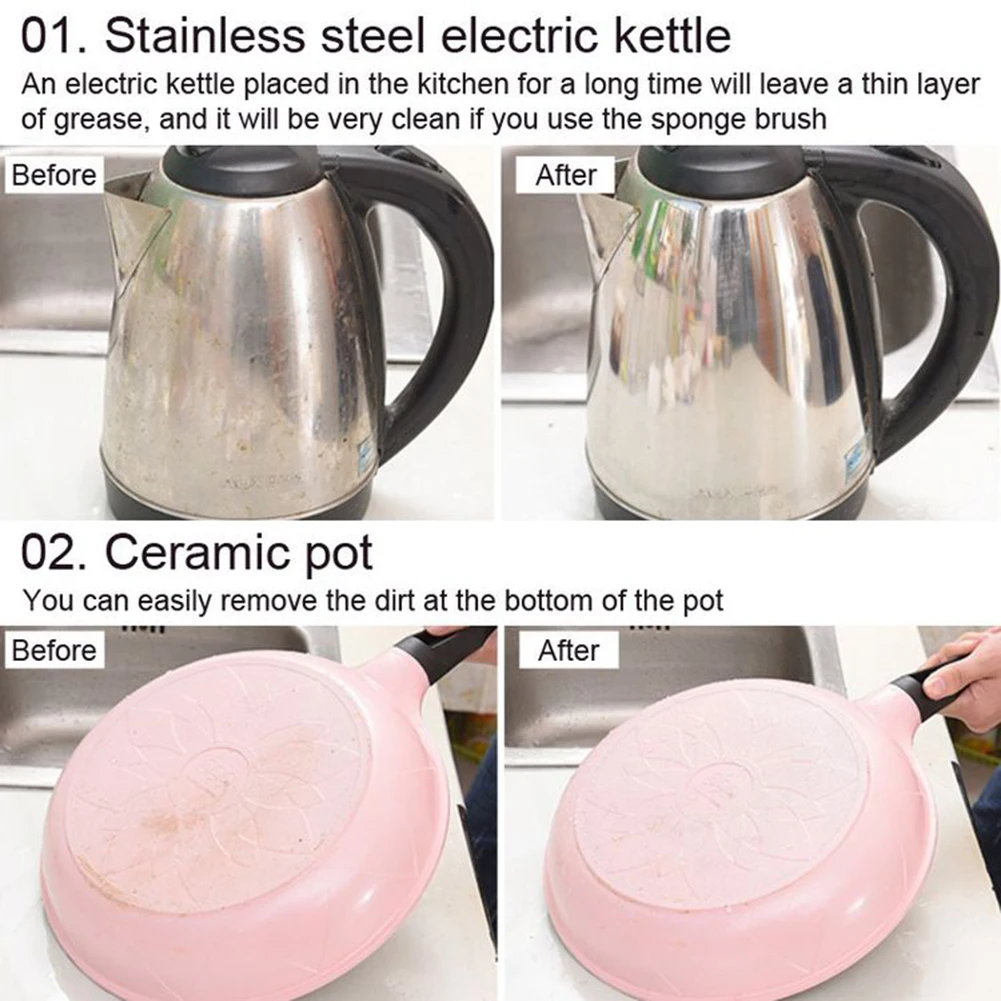 01. Stainless steel electric kettle

An electric kettle placed in the kitchen for a long time will leave a thin layer of grease, and it will be very clean if you use the sponge brush

Before

After

02. Ceramic pot

You can easily remove the dirt at the bottom of the pot

Before

After