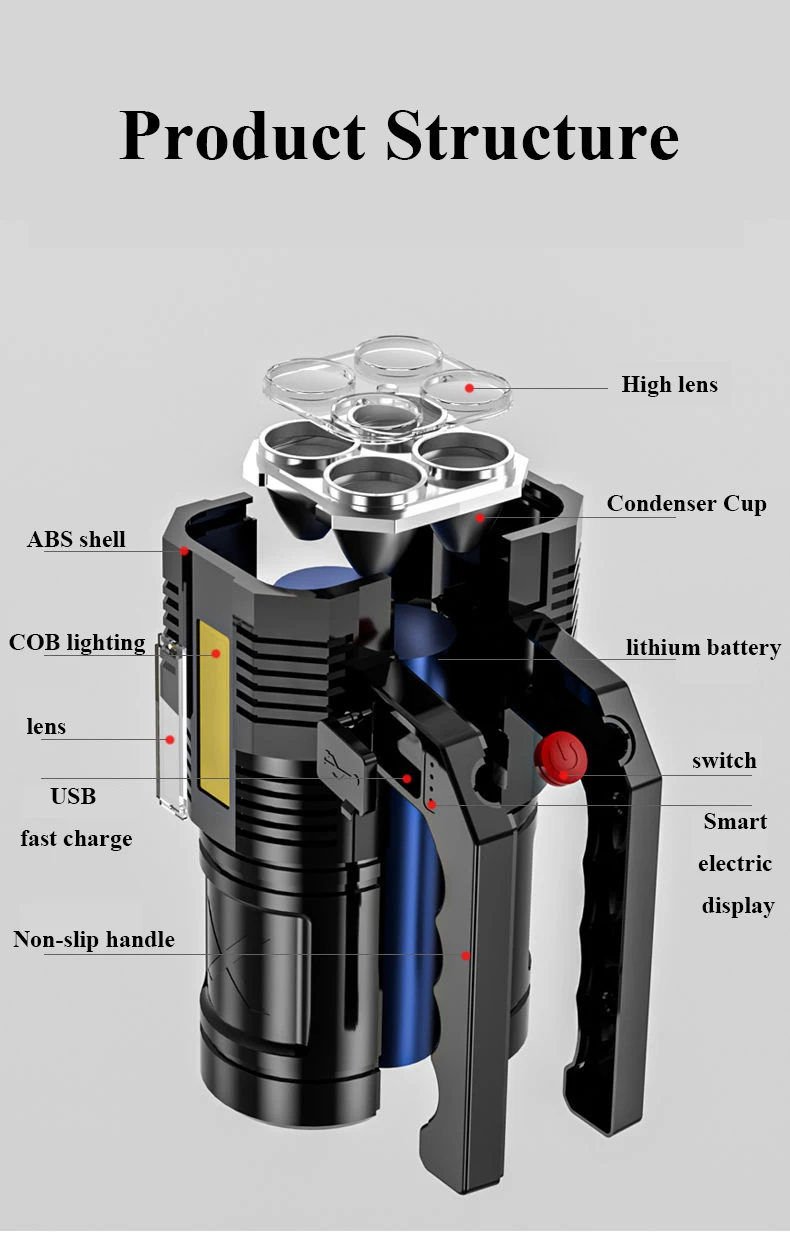 Product Structure

High lens

Condenser Cup

ABS shell

COB lighting

lithium battery

lens

switch

USB

fast charge

Smart

electric

display

Non-slip handle