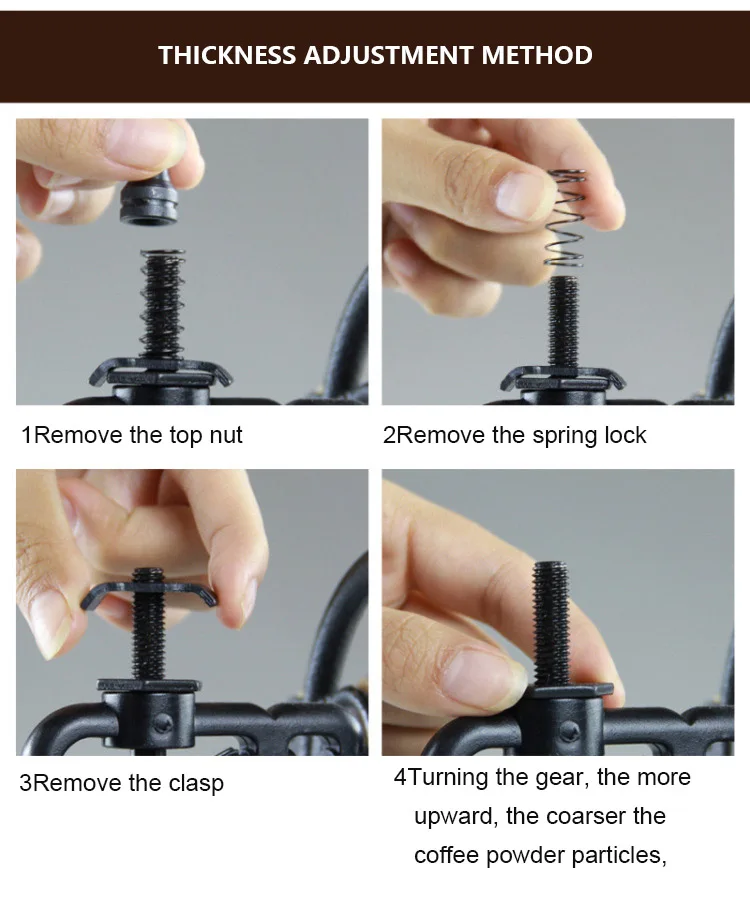 THICKNESS ADJUSTMENT METHOD

1Remove the top nut

2Remove the spring lock

3Remove the clasp

4Turning the gear, the more upward, the coarser the coffee powder particles,