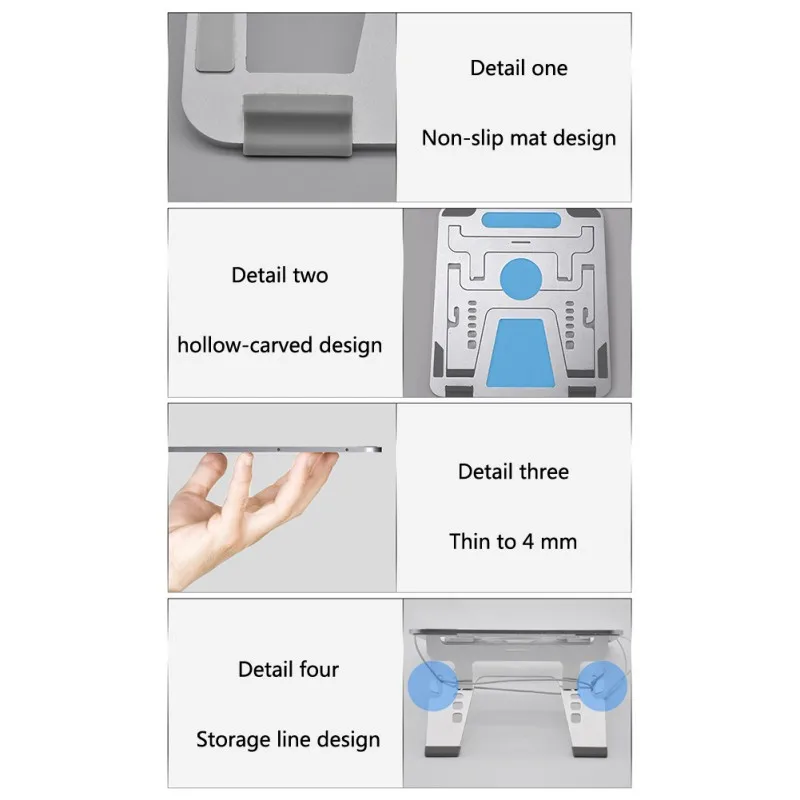 Detail one

Non-slip mat design

Detail two

hollow-carved design

Detail three

Thin to 4 mm

Detail four

Storage line design