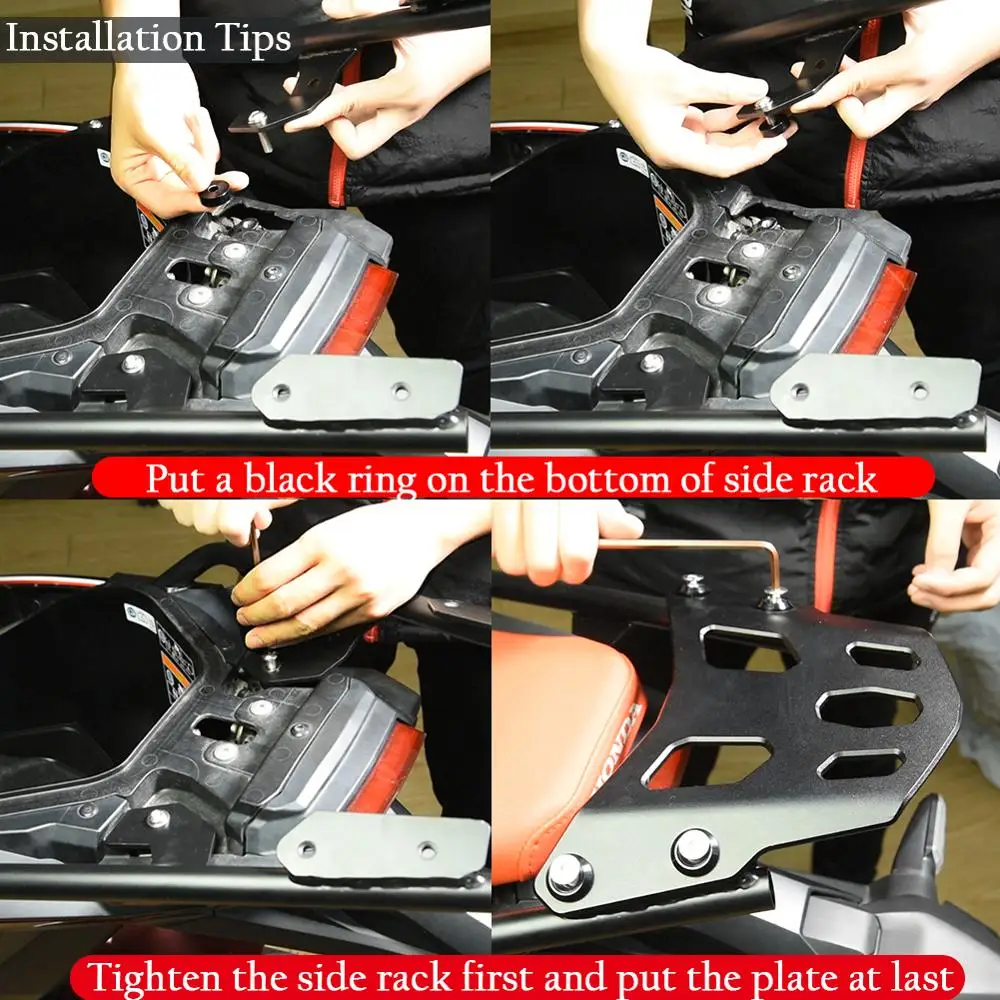 Installation Tips

Put a black ring on the bottom of side rack

HONDA

Tighten the side rack first and put the plate at last