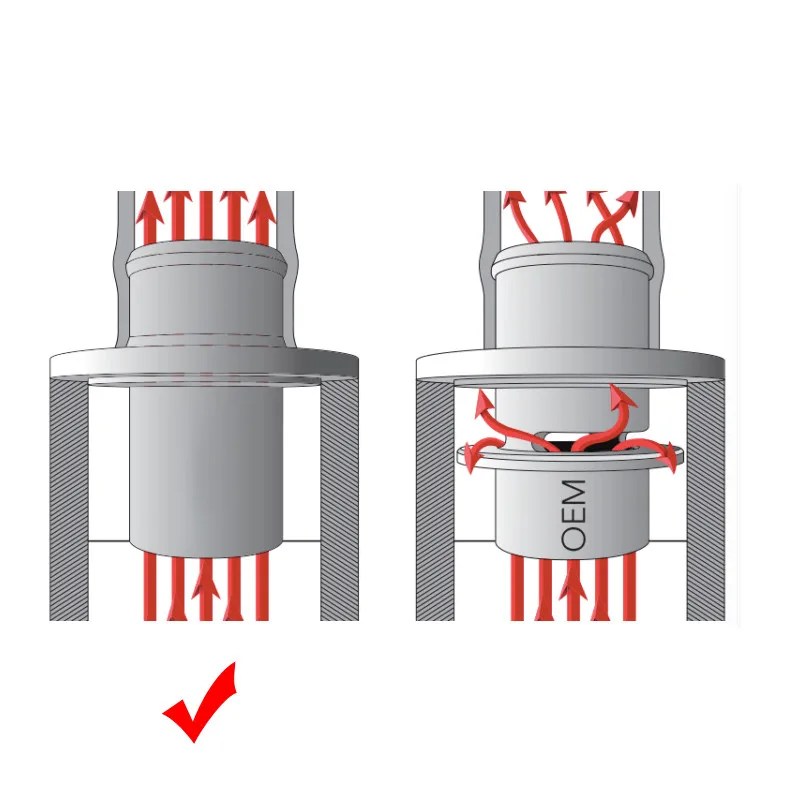 OEM