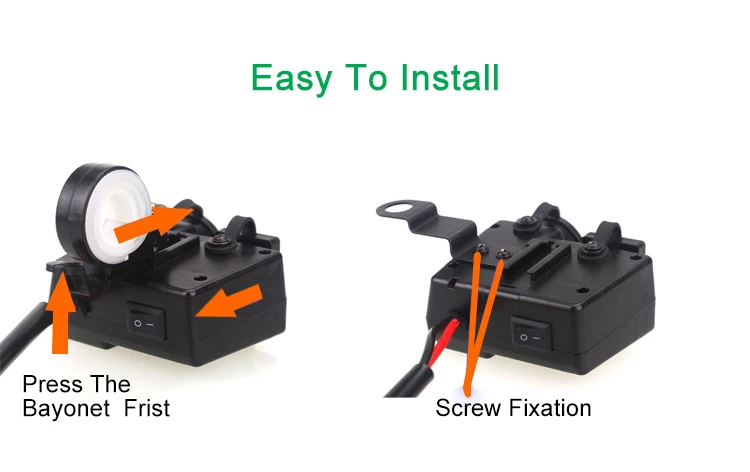 Easy To Install

Press The Bayonet Frist

Screw Fixation